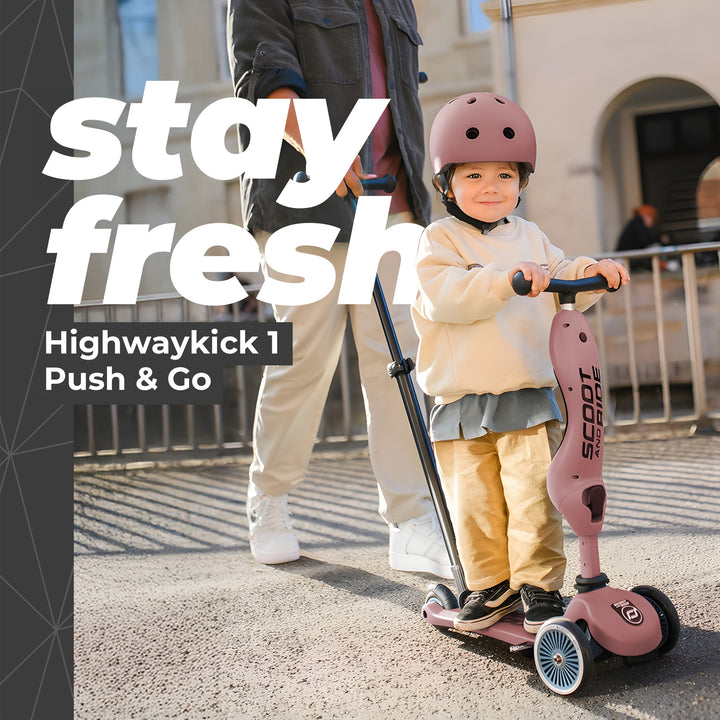 stay fresh

Highwaykick 1
Push & Go

SCOOT AND RIDE