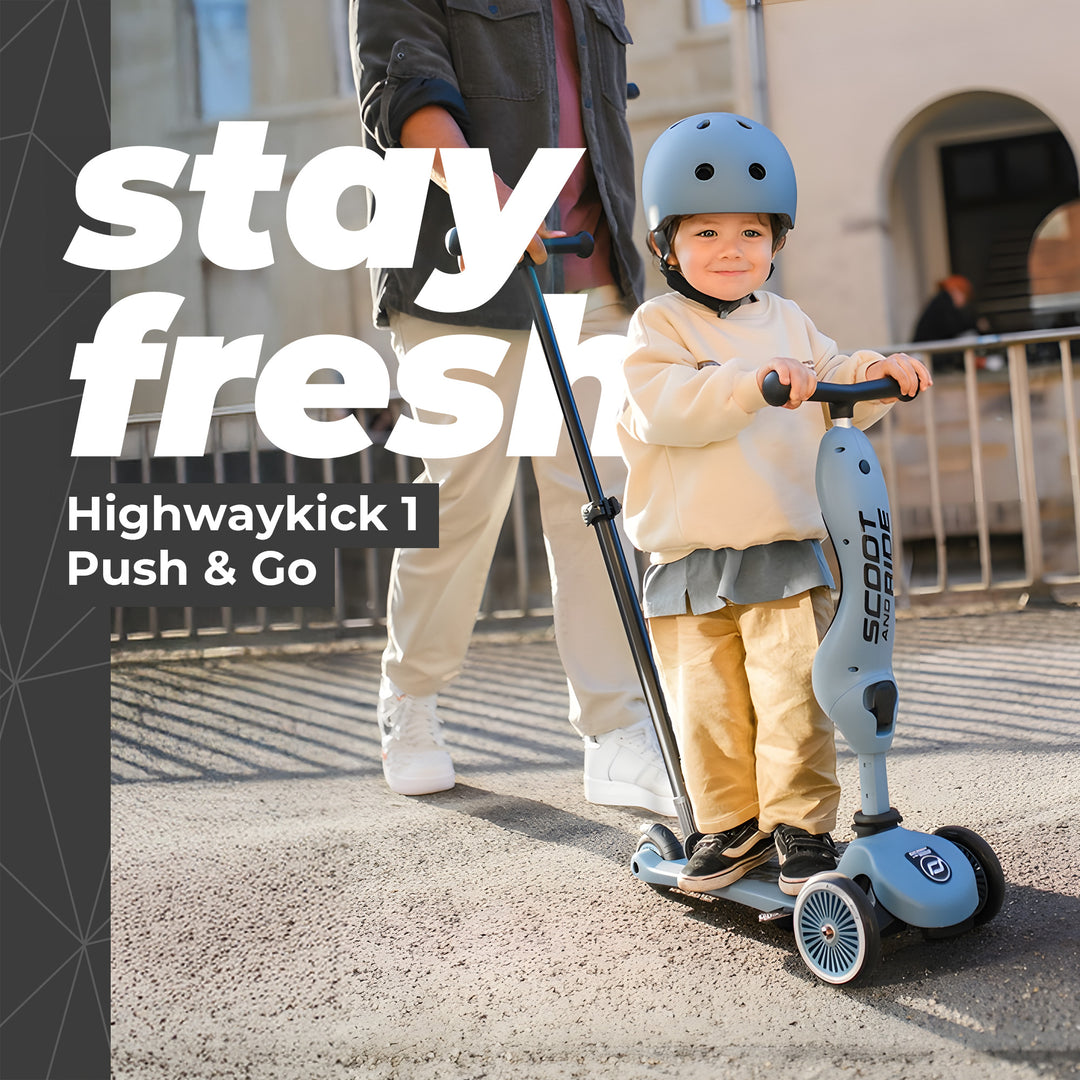 stay fresh

Highwaykick 1
Push & Go

SCOOT AND RIDE