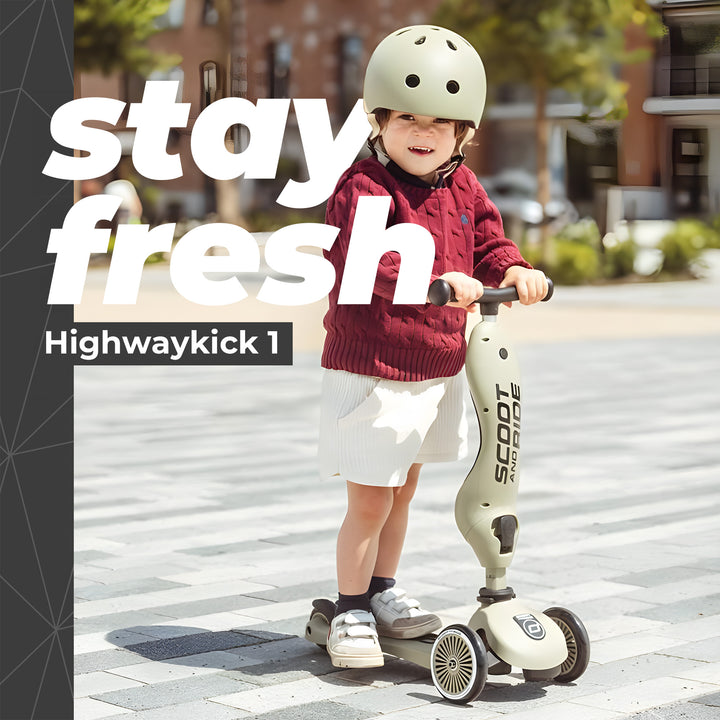 stay fresh

Highwaykick 1

SCOOT AND RIDE