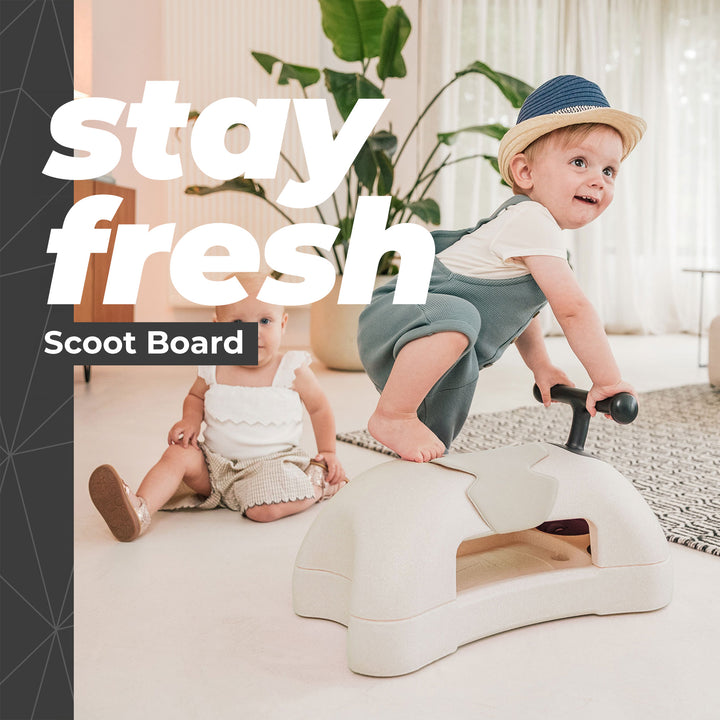 stay
fresh
Scoot Board