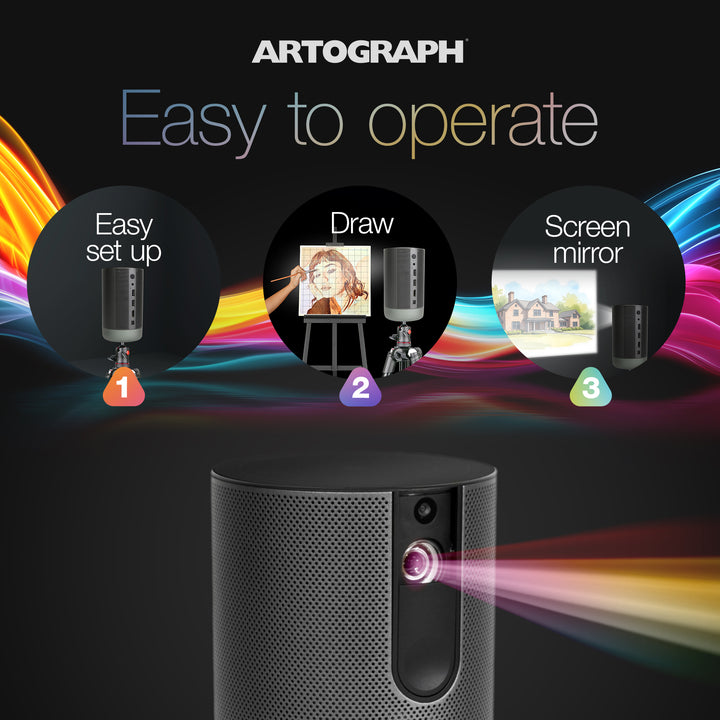 ARTOGRAPH

Easy to operate

Easy set up

1

Draw

2

Screen mirror

3