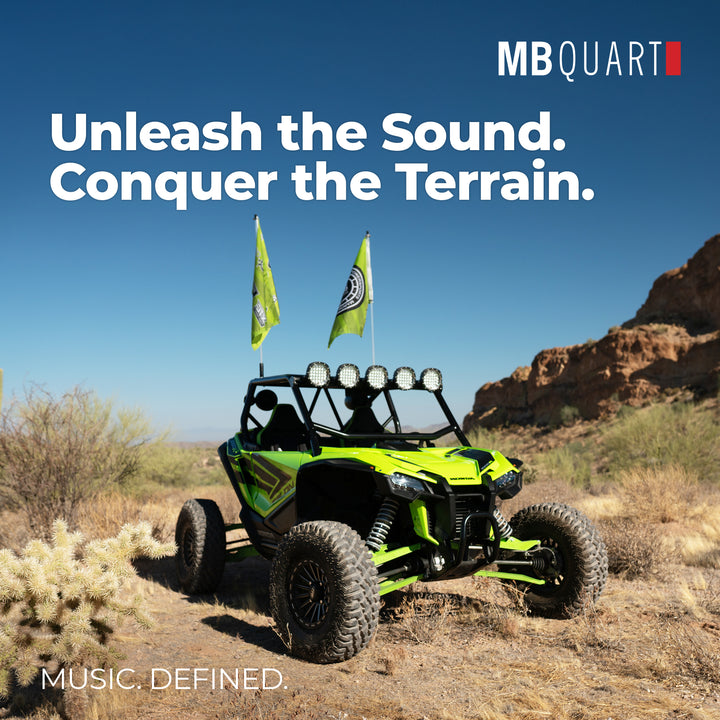 MBQUART

Unleash the Sound. Conquer the Terrain.

HONDA

MUSIC. DEFINED.