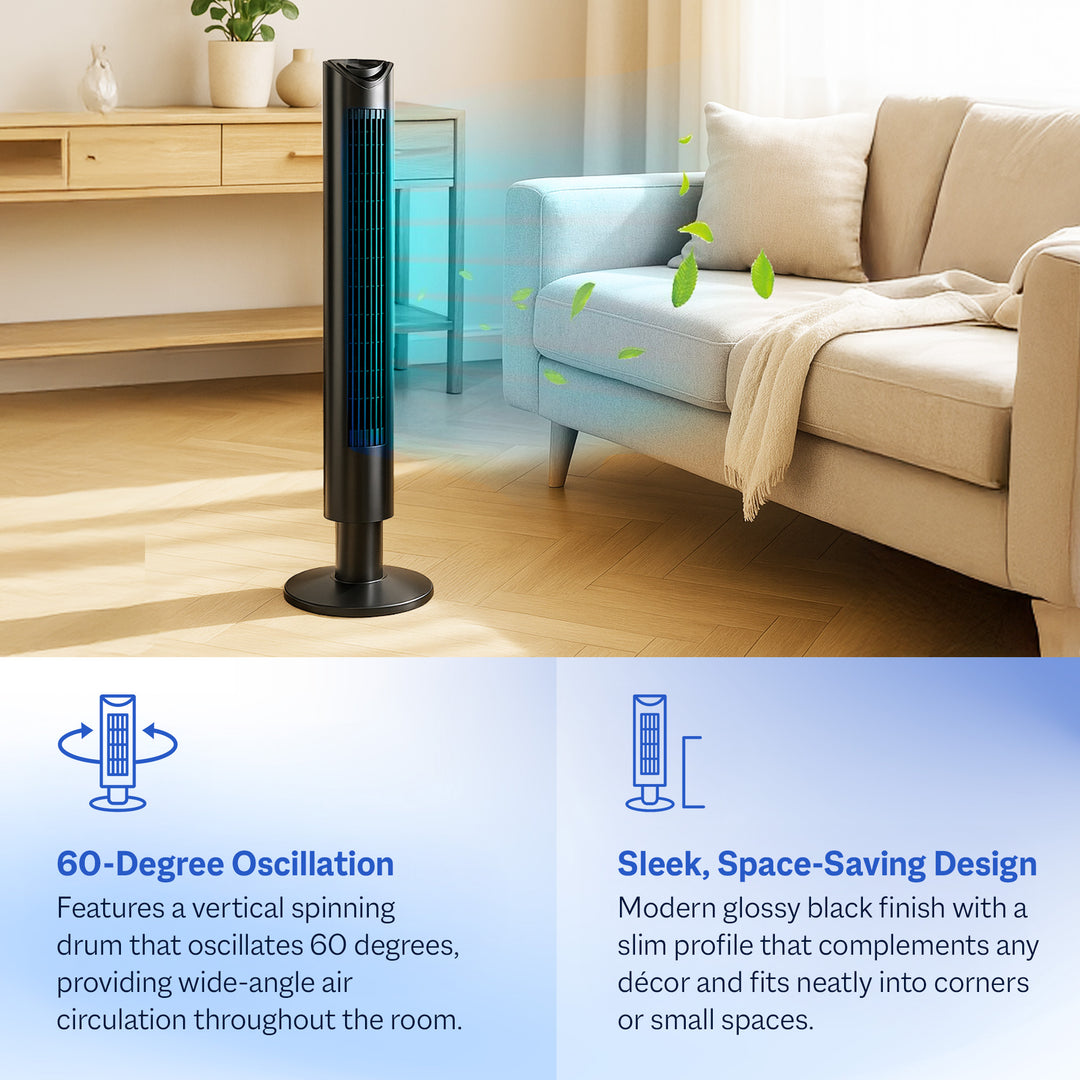 60-Degree Oscillation
Features a vertical spinning drum that oscillates 60 degrees, providing wide-angle air circulation throughout the room.

Sleek, Space-Saving Design
Modern glossy black finish with a slim profile that complements any décor and fits neatly into corners or small spaces.