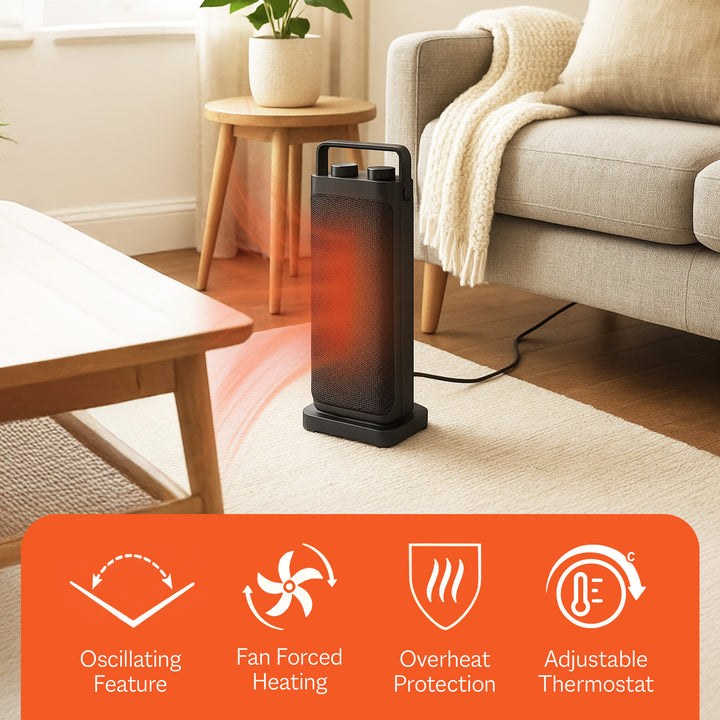 Oscillating Feature

Fan Forced Heating

Overheat Protection

C

Adjustable Thermostat