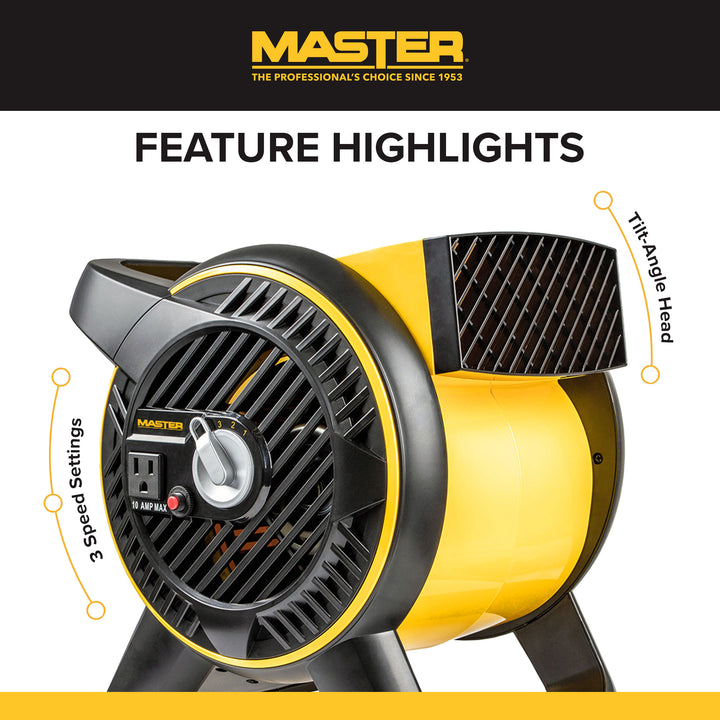 MASTER
THE PROFESSIONAL'S CHOICE SINCE 1953

FEATURE HIGHLIGHTS

Tilt-Angle Head

3 Speed Settings

MASTER
3 2 1
10 AMP MAX