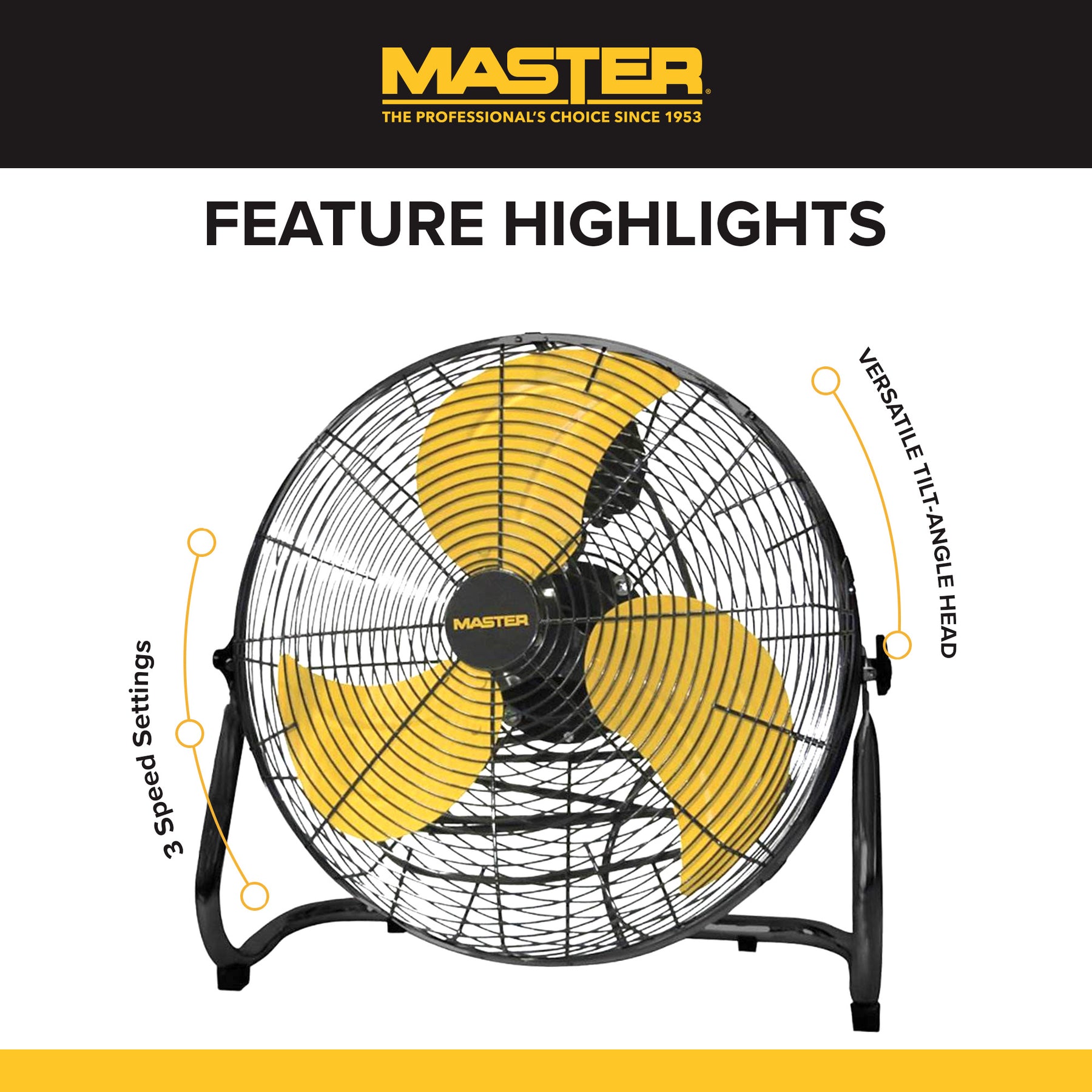 MASTER®
THE PROFESSIONAL'S CHOICE SINCE 1953

FEATURE HIGHLIGHTS

3 Speed Settings

MASTER

VERSATILE TILT-ANGLE HEAD