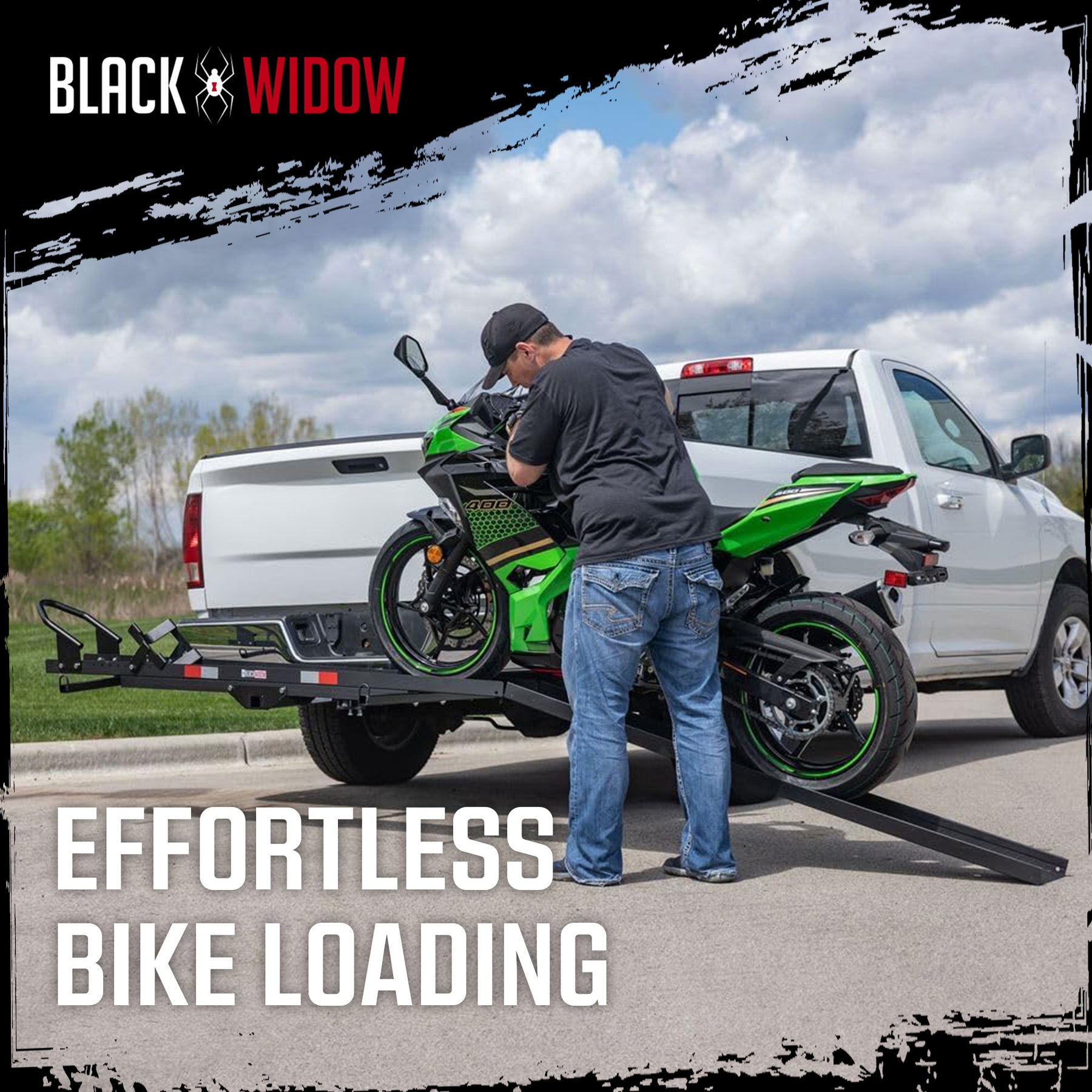 BLACK WIDOW

400

400

EFFORTLESS
BIKE LOADING