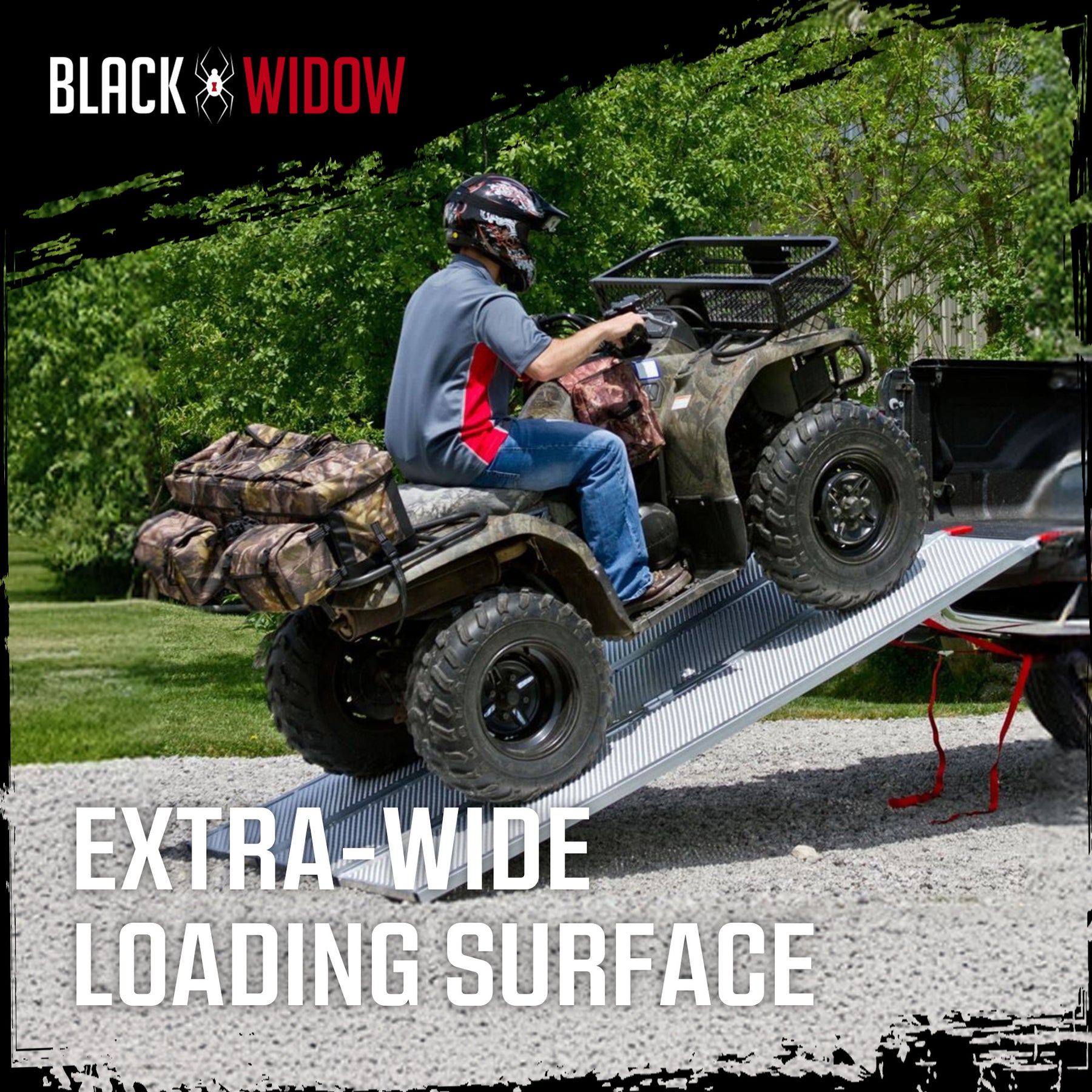 BLACK WIDOW

EXTRA-WIDE LOADING SURFACE