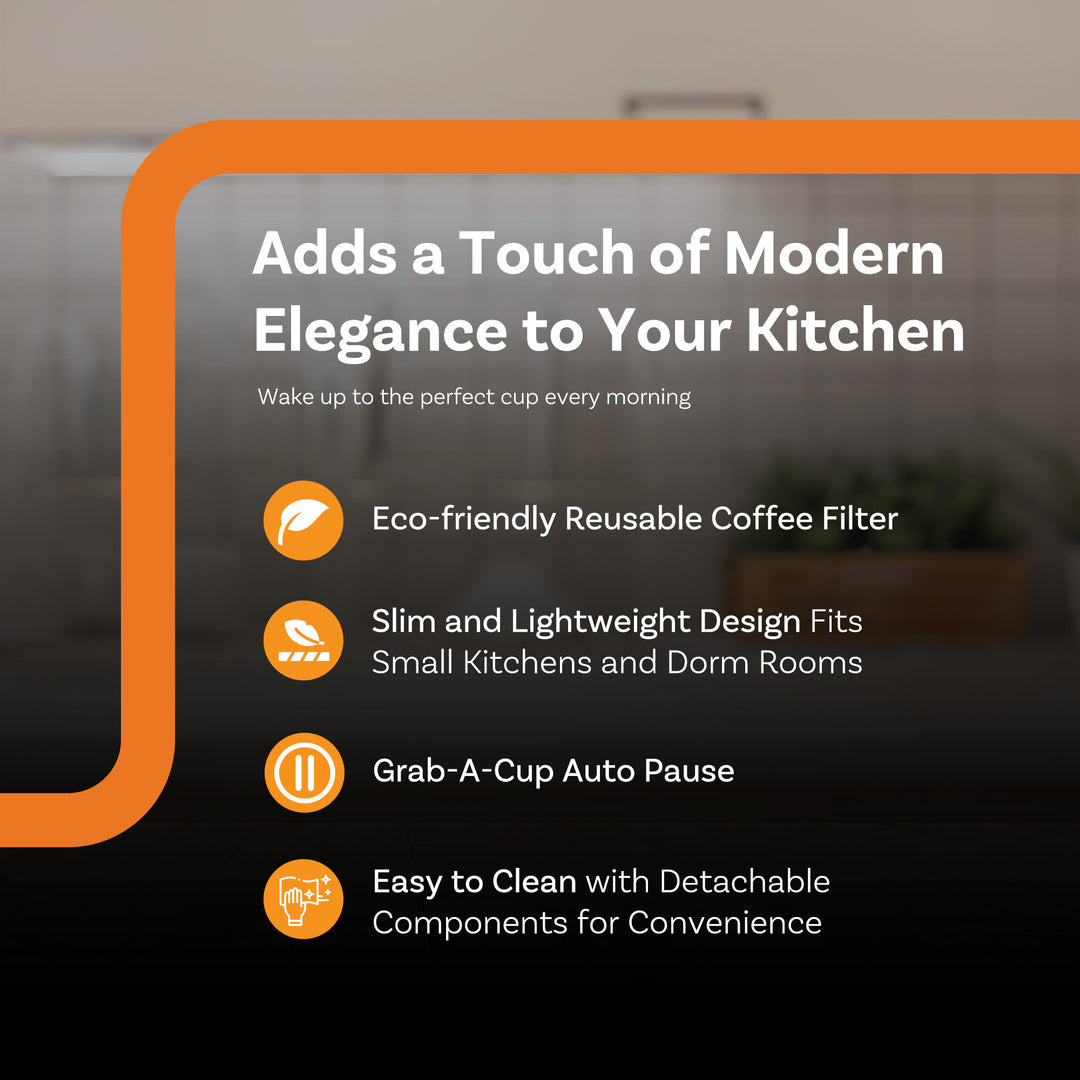 Adds a Touch of Modern Elegance to Your Kitchen

Wake up to the perfect cup every morning

Eco-friendly Reusable Coffee Filter

Slim and Lightweight Design Fits Small Kitchens and Dorm Rooms

Grab-A-Cup Auto Pause

Easy to Clean with Detachable Components for Convenience