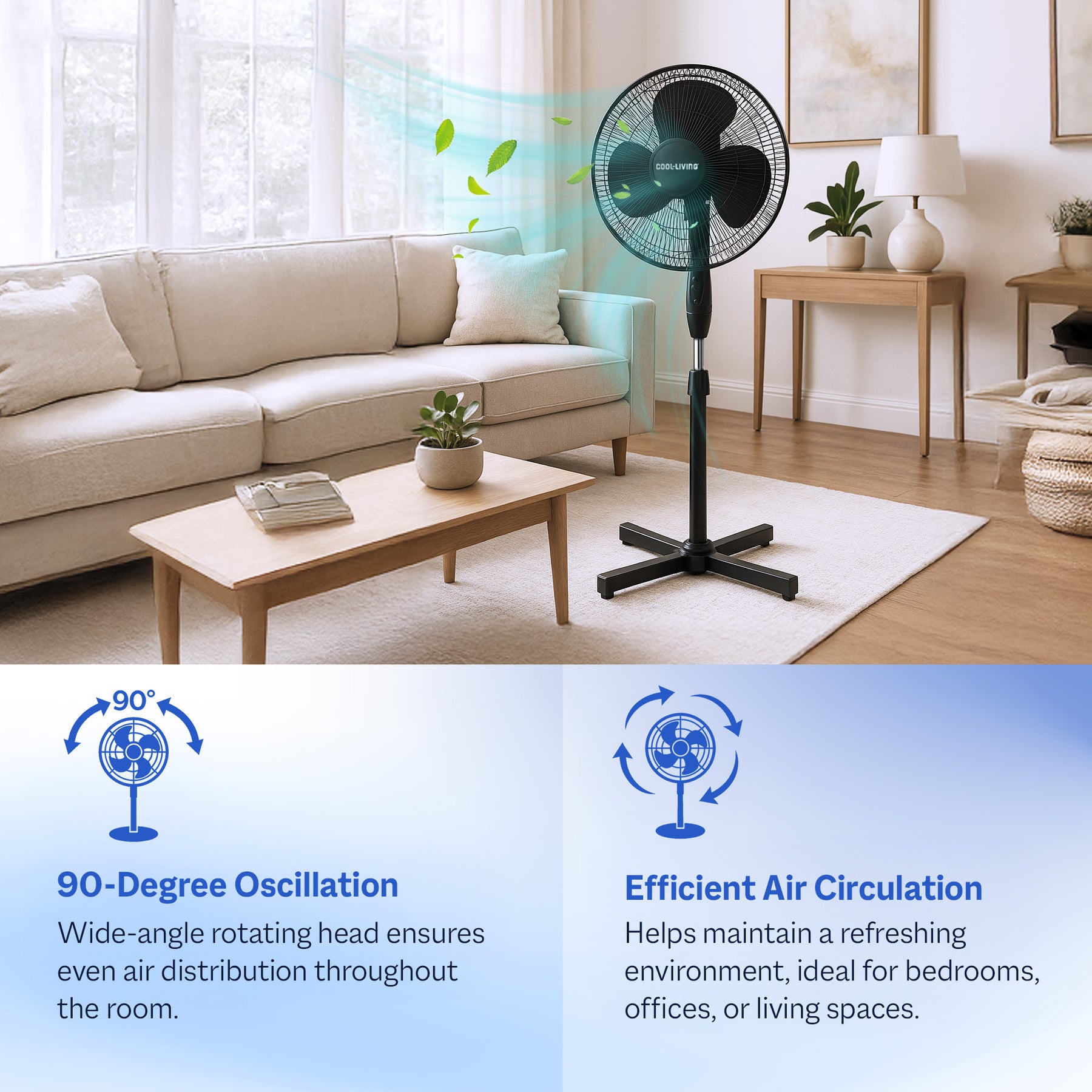 COOL-LIVING

90°

90-Degree Oscillation

Wide-angle rotating head ensures even air distribution throughout the room.

Efficient Air Circulation

Helps maintain a refreshing environment, ideal for bedrooms, offices, or living spaces.