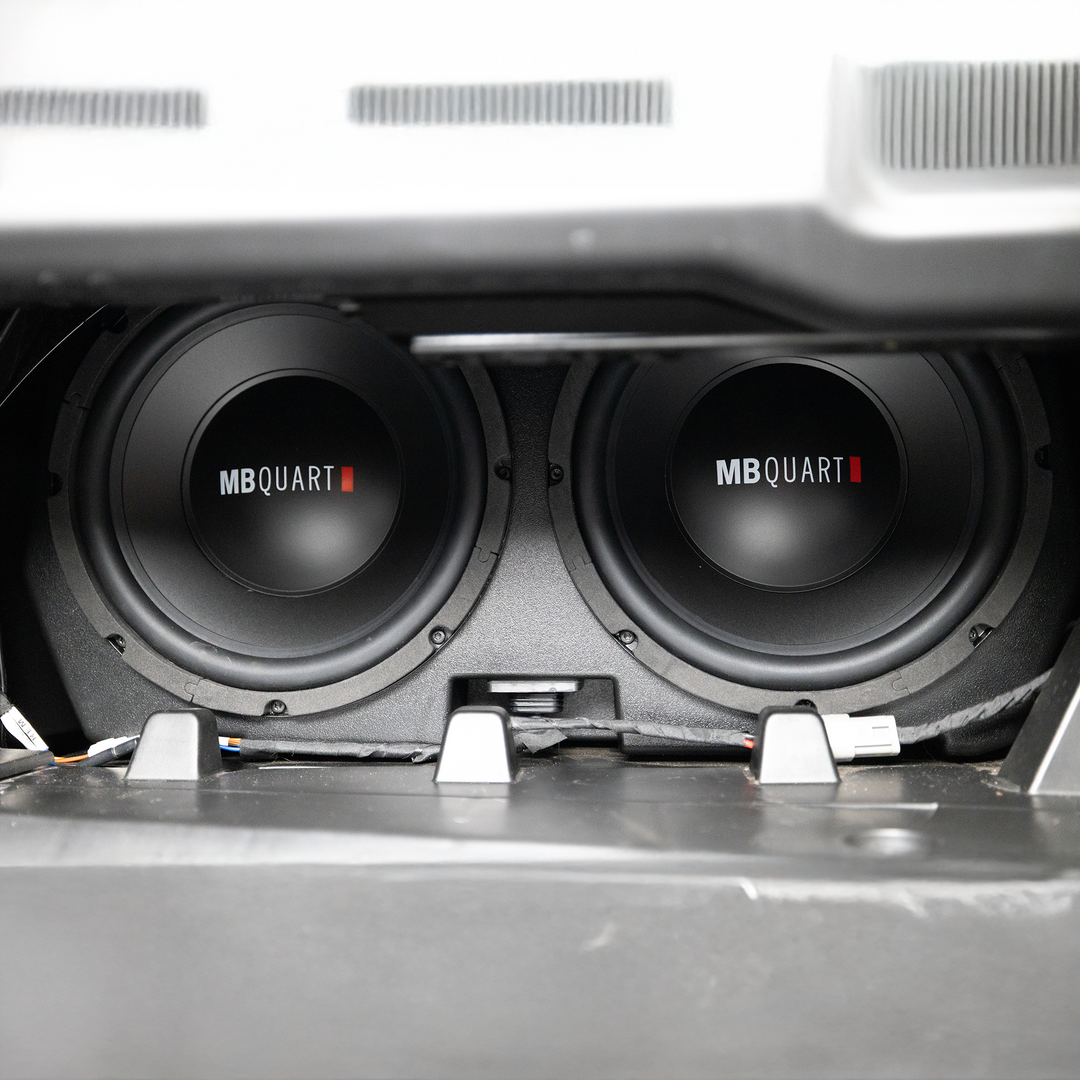 MBQUART

MBQUART