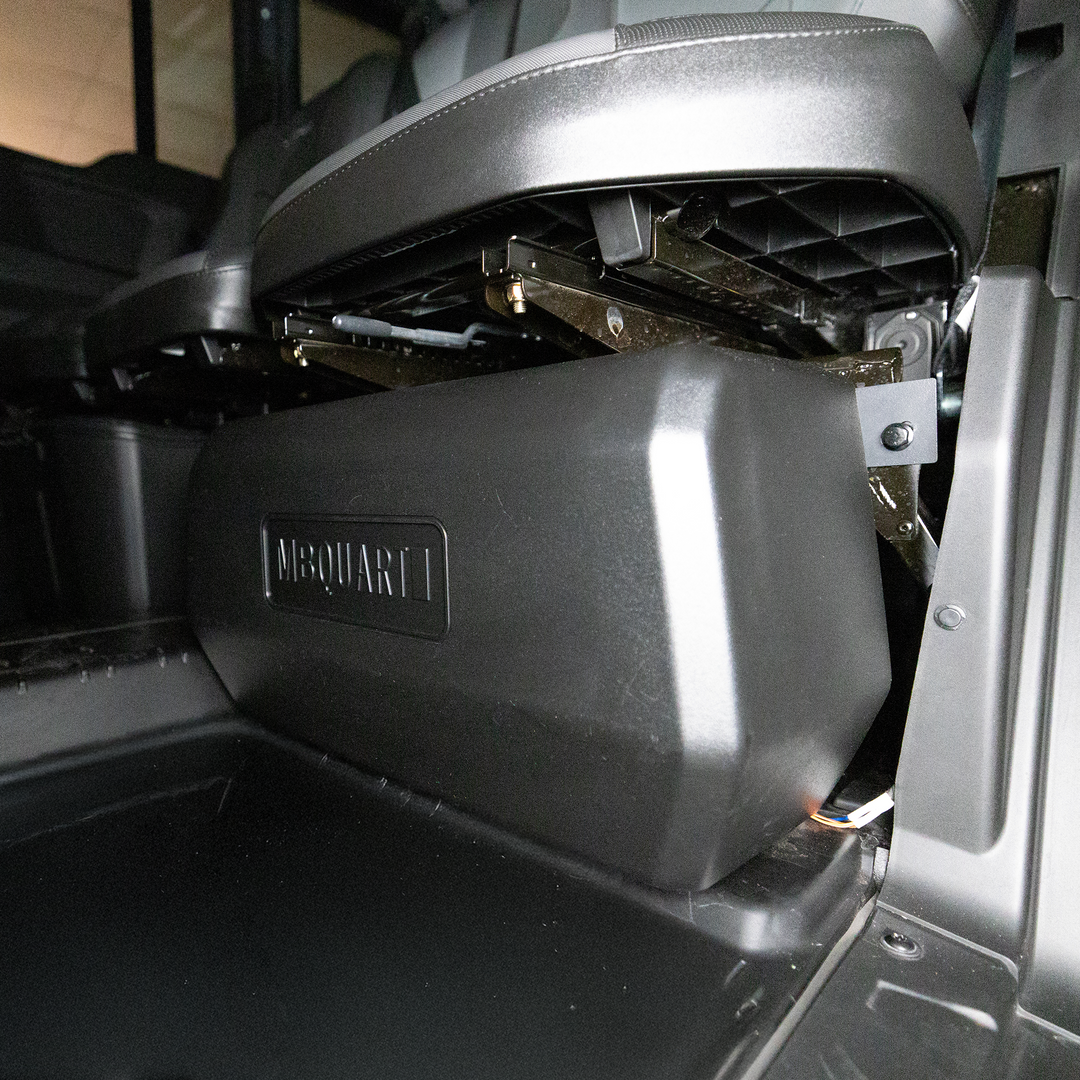 MBQUART