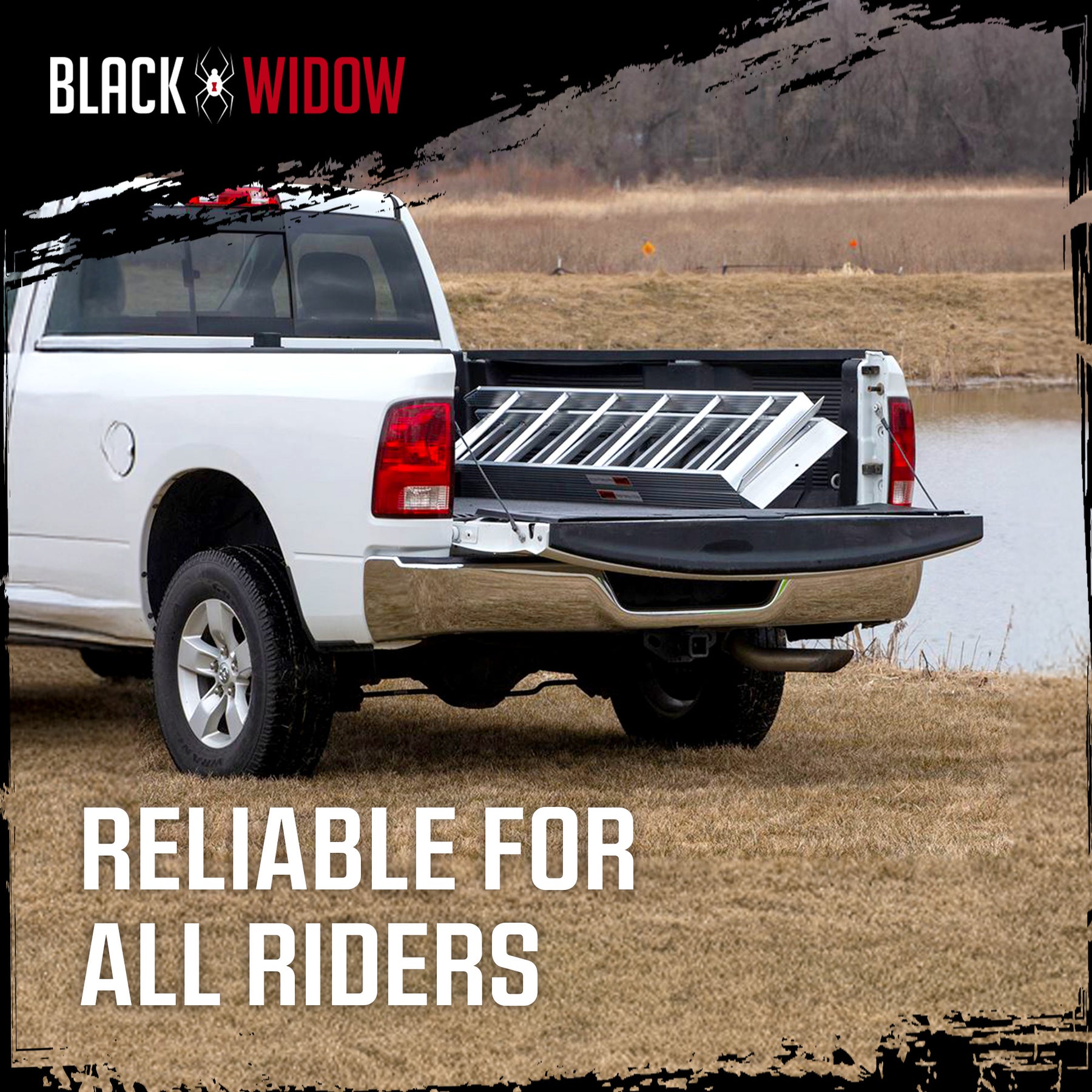 BLACK WIDOW

RELIABLE FOR ALL RIDERS