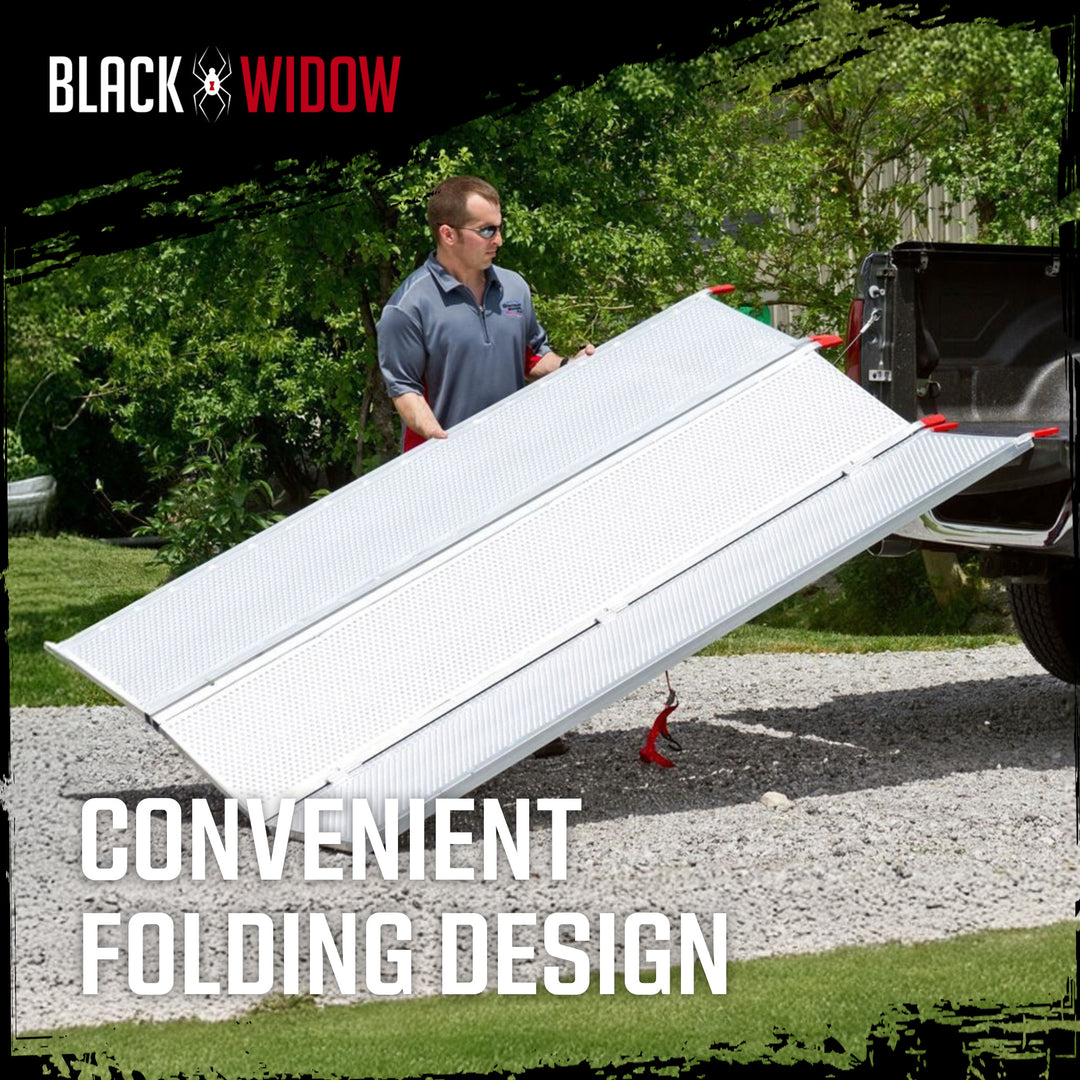 BLACK WIDOW

CONVENIENT FOLDING DESIGN