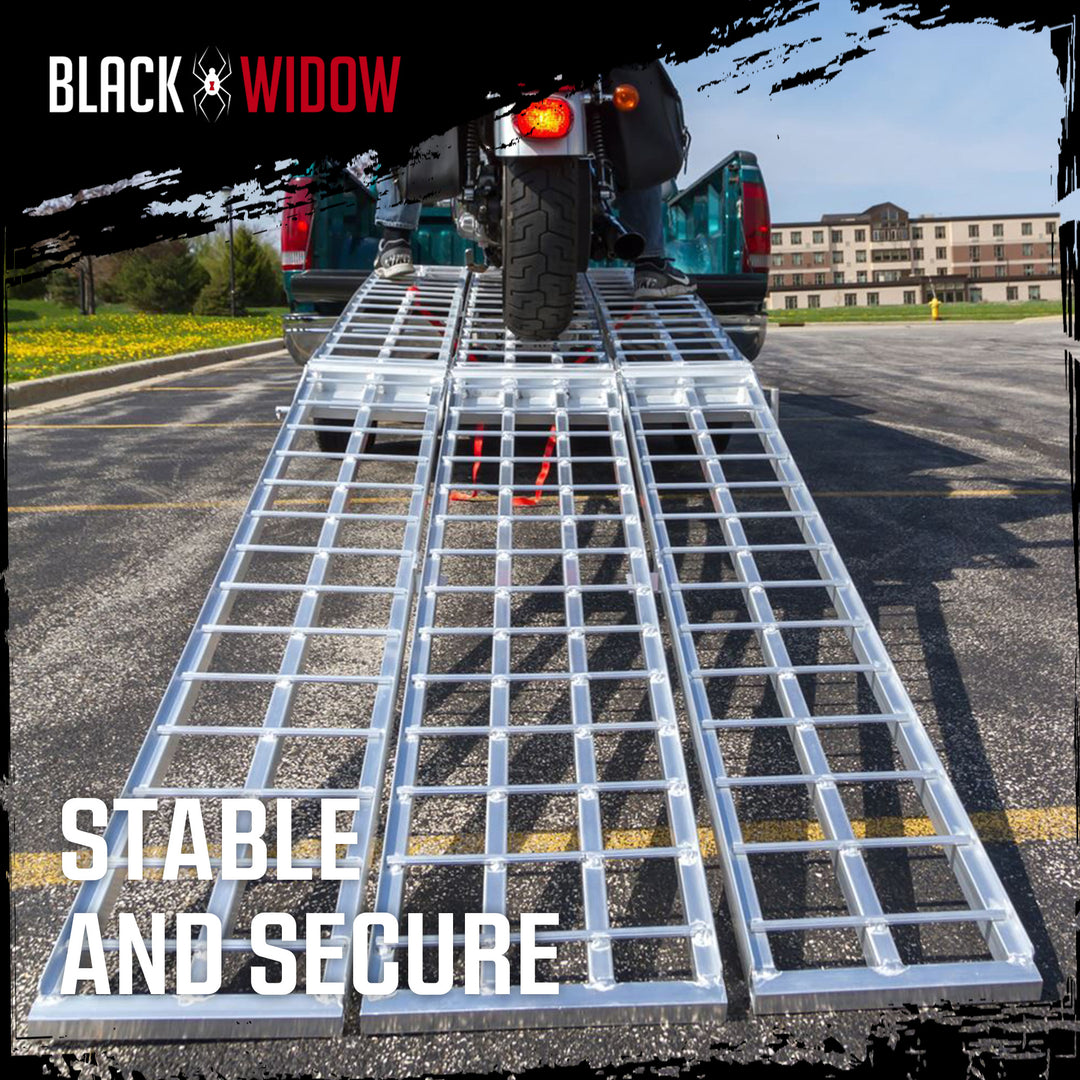 BLACK WIDOW

STABLE AND SECURE