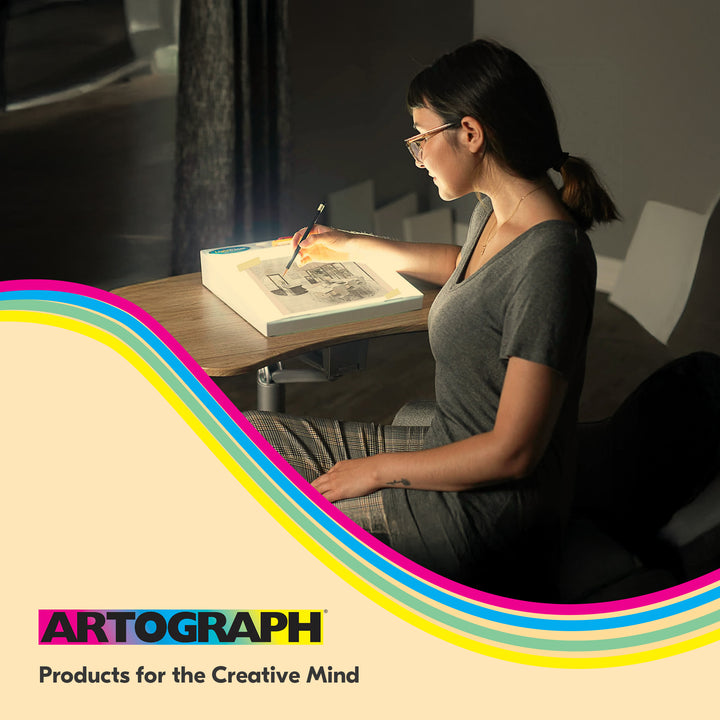 ARTOGRAPH®

Products for the Creative Mind