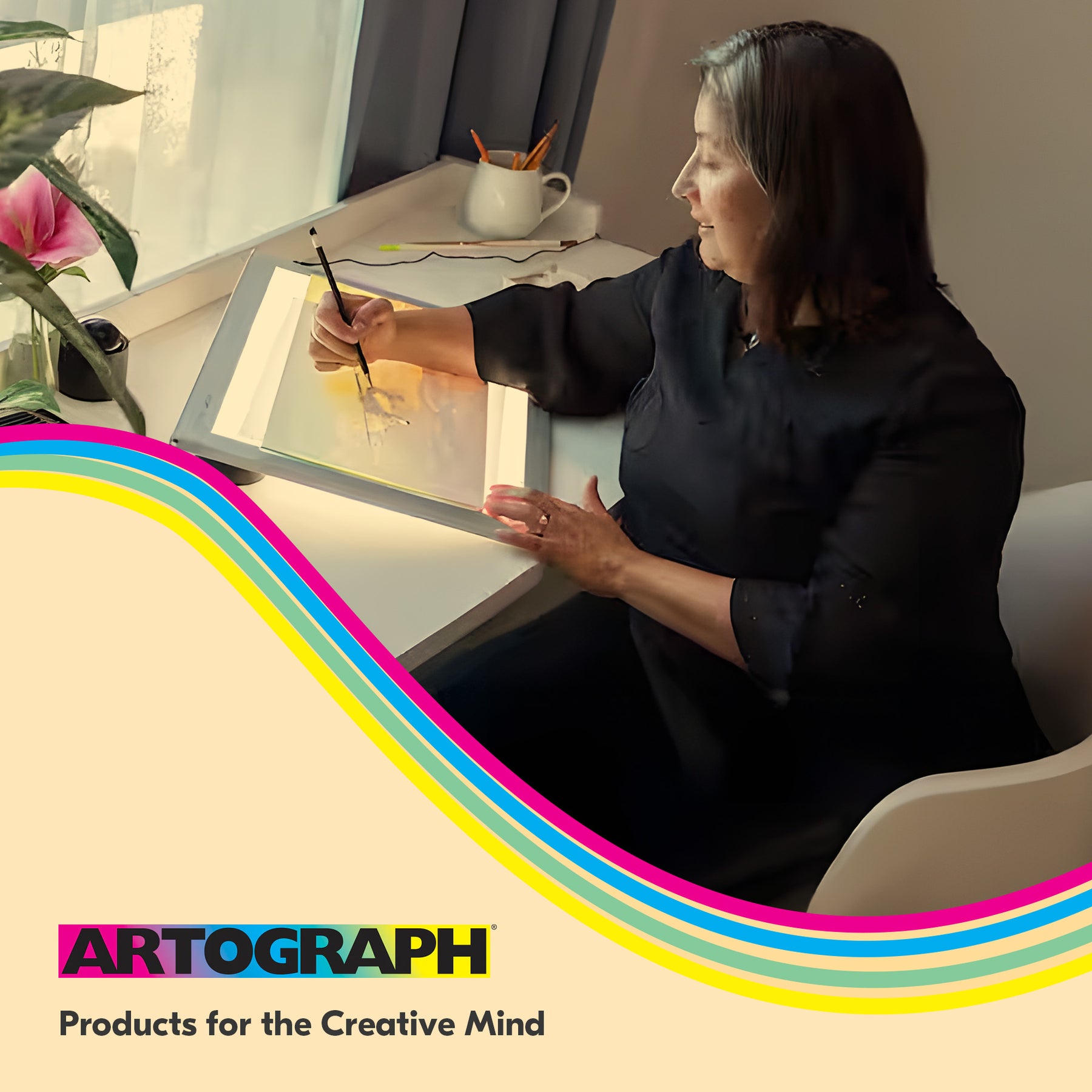 ARTOGRAPH®

Products for the Creative Mind