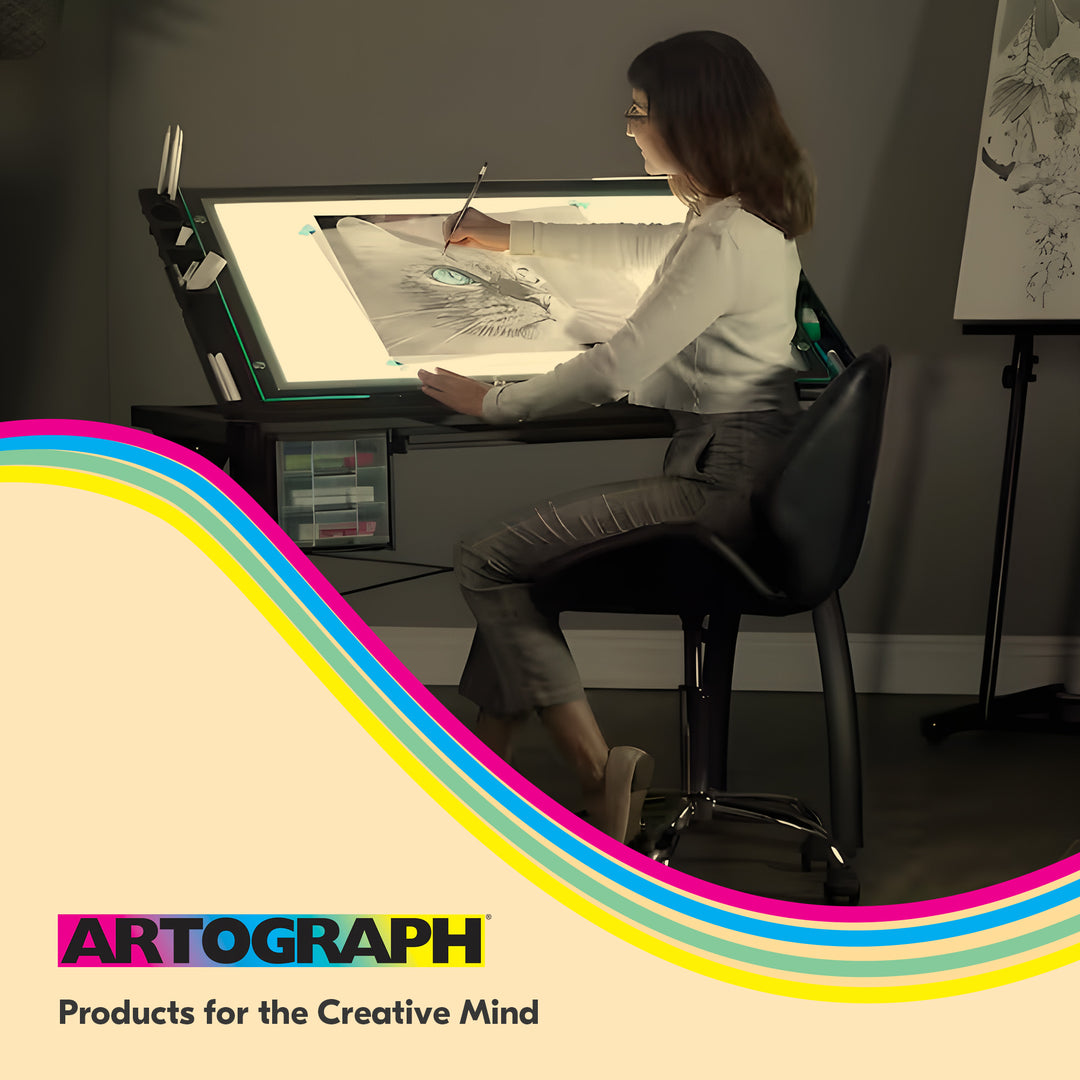 ARTOGRAPH®

Products for the Creative Mind