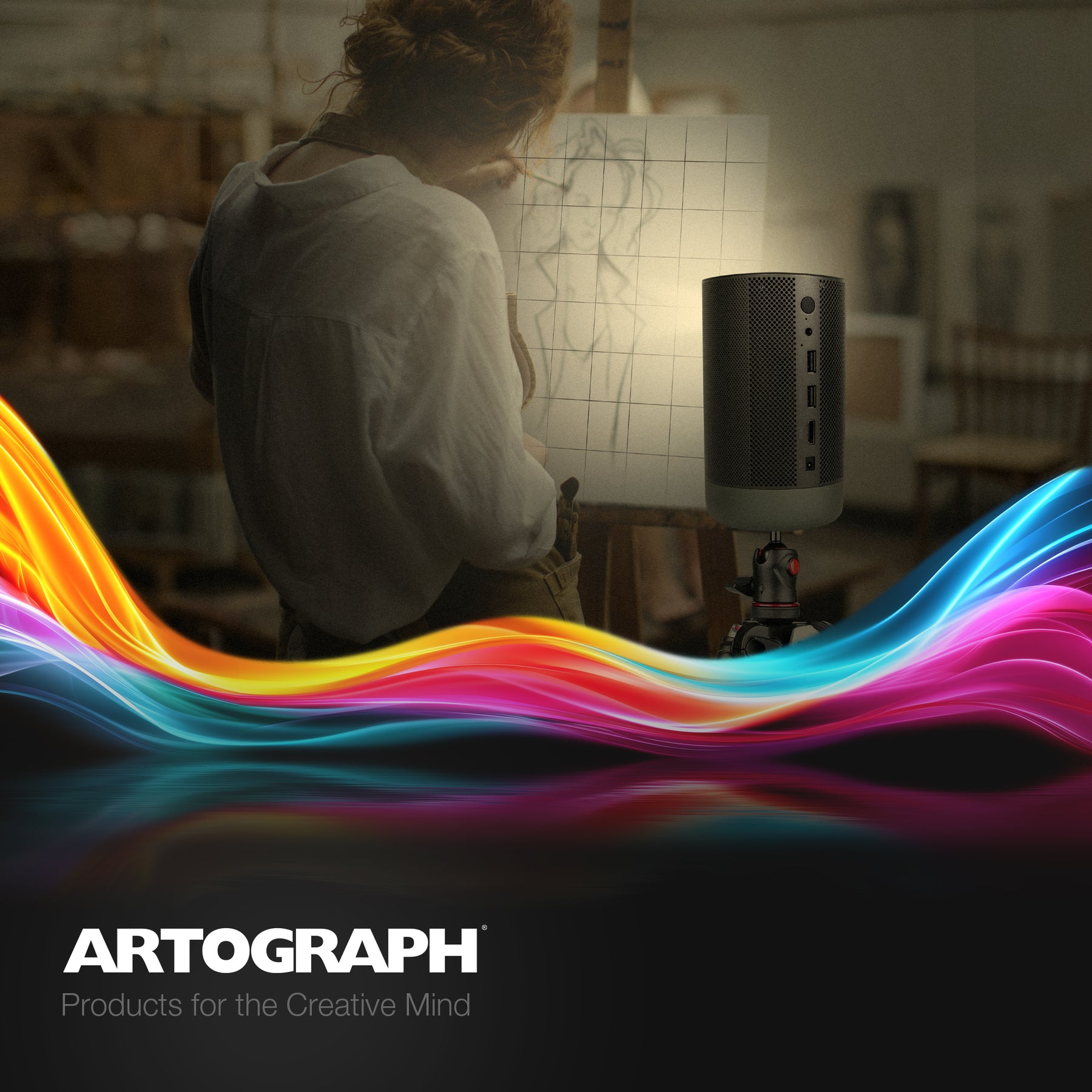 ARTOGRAPH®
Products for the Creative Mind