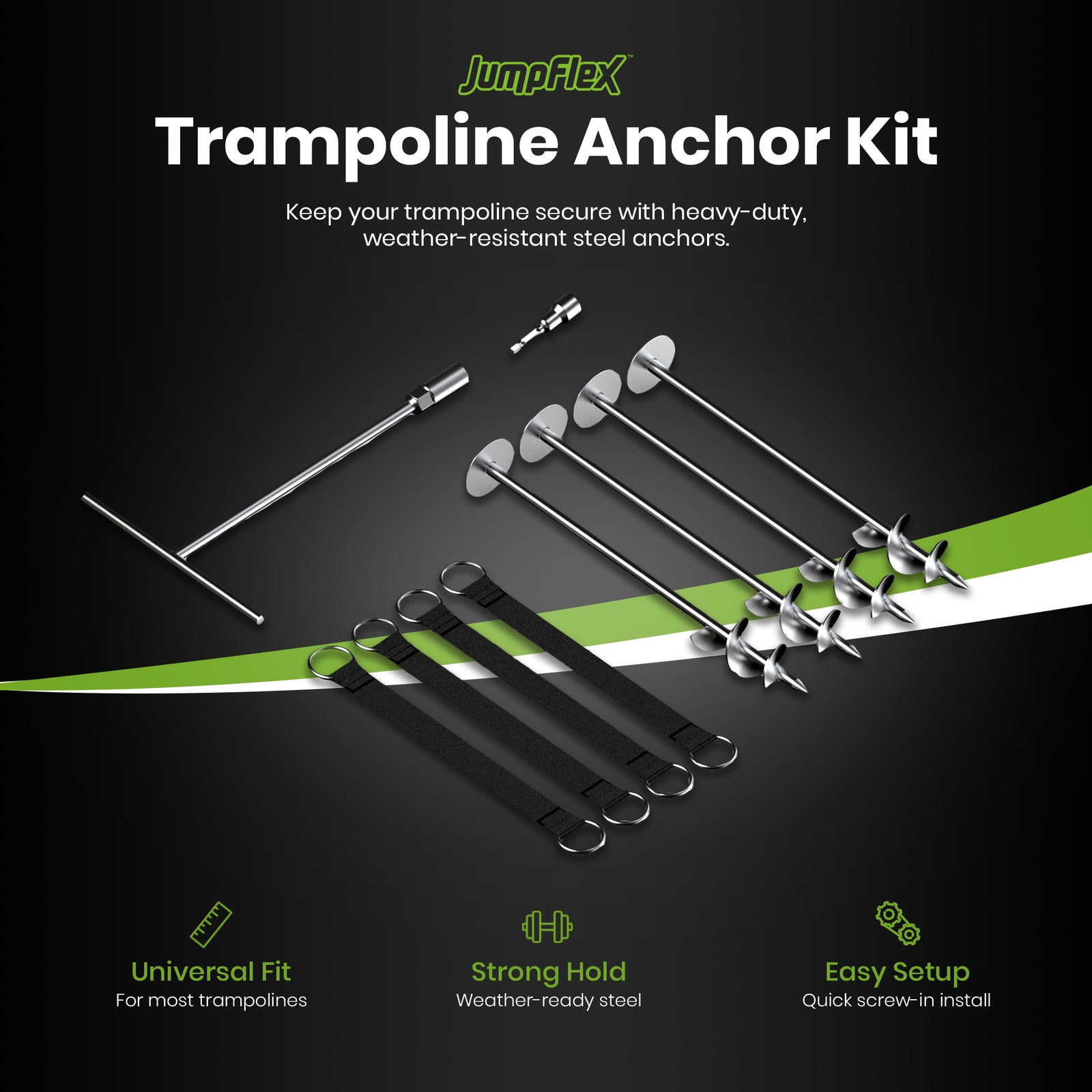 JumpFlex™

Trampoline Anchor Kit

Keep your trampoline secure with heavy-duty, weather-resistant steel anchors.

Universal Fit
For most trampolines

Strong Hold
Weather-ready steel

Easy Setup
Quick screw-in install