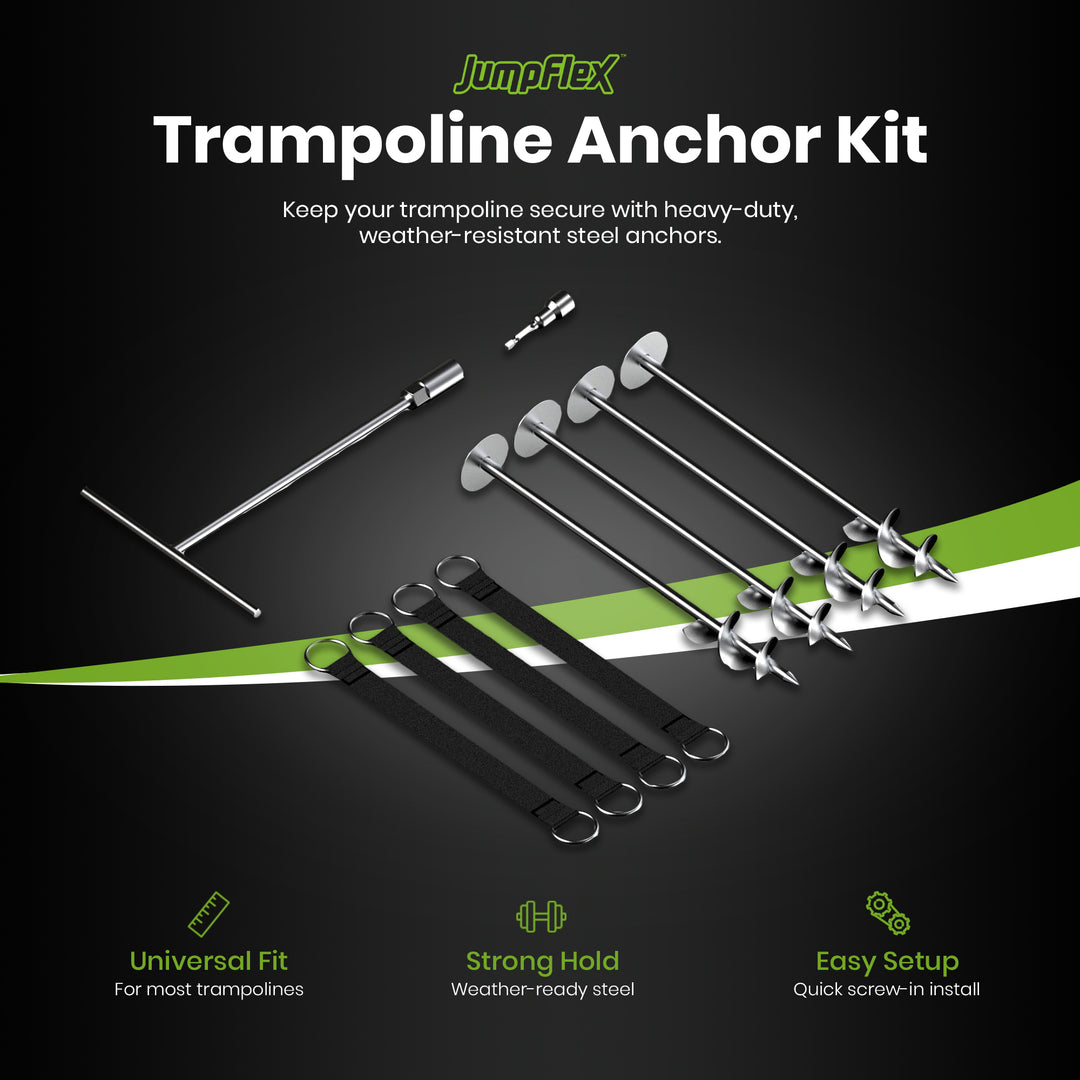 JumpFlex™

Trampoline Anchor Kit

Keep your trampoline secure with heavy-duty, weather-resistant steel anchors.

Universal Fit
For most trampolines

Strong Hold
Weather-ready steel

Easy Setup
Quick screw-in install