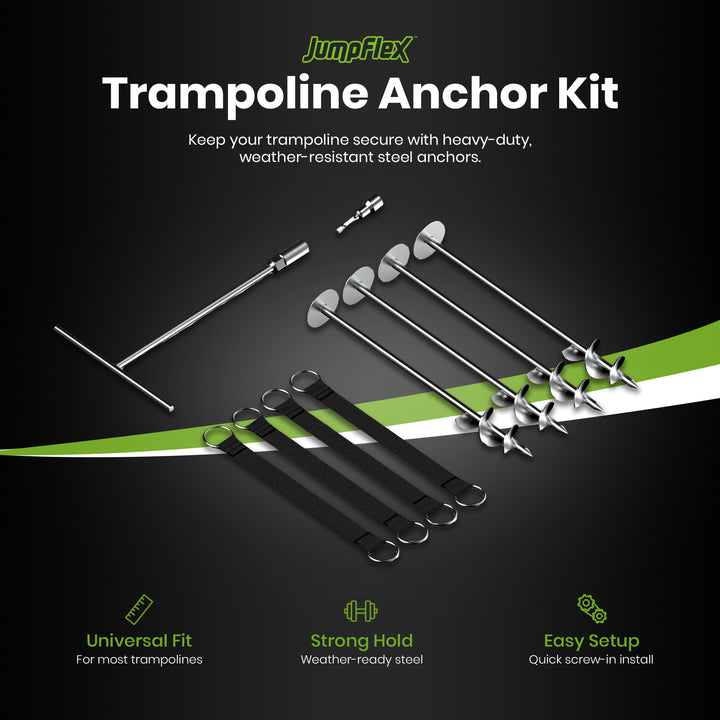 JumpFlex™

Trampoline Anchor Kit

Keep your trampoline secure with heavy-duty, weather-resistant steel anchors.

Universal Fit
For most trampolines

Strong Hold
Weather-ready steel

Easy Setup
Quick screw-in install