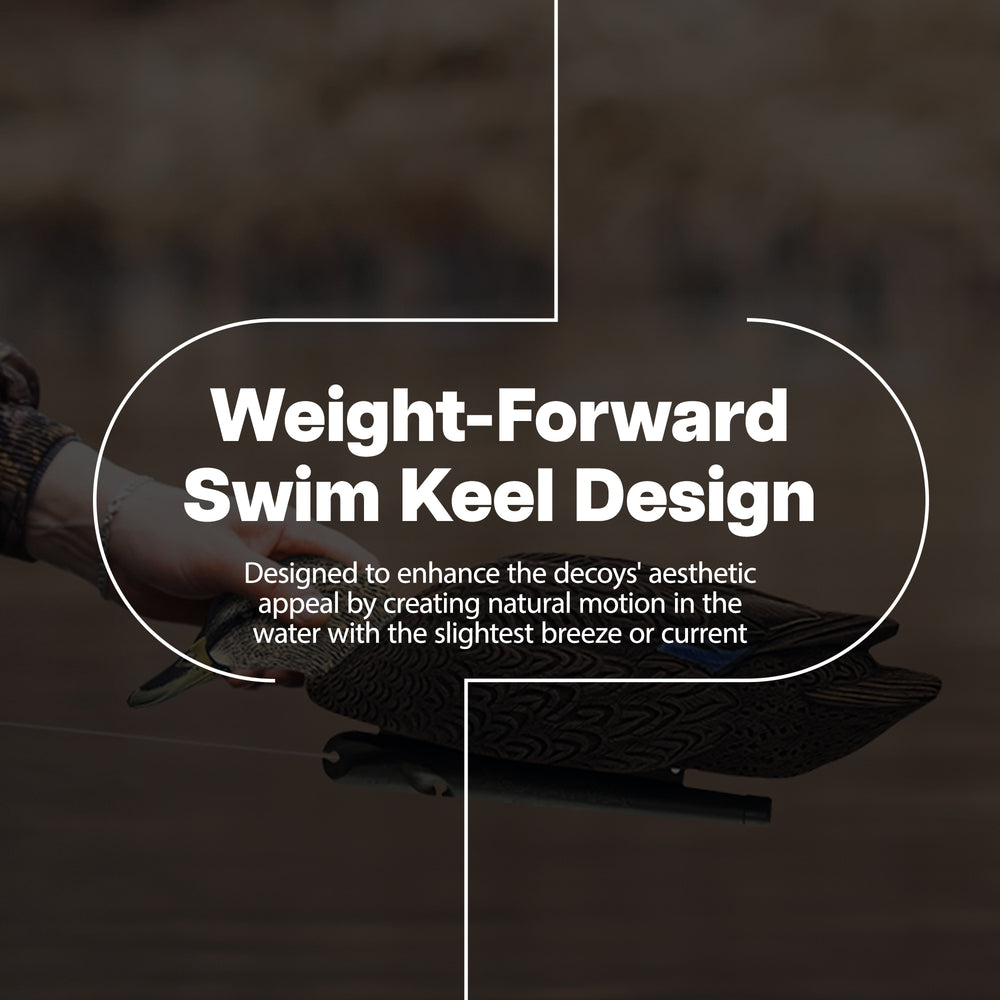 Weight-Forward Swim Keel Design

Designed to enhance the decoys' aesthetic appeal by creating natural motion in the water with the slightest breeze or current