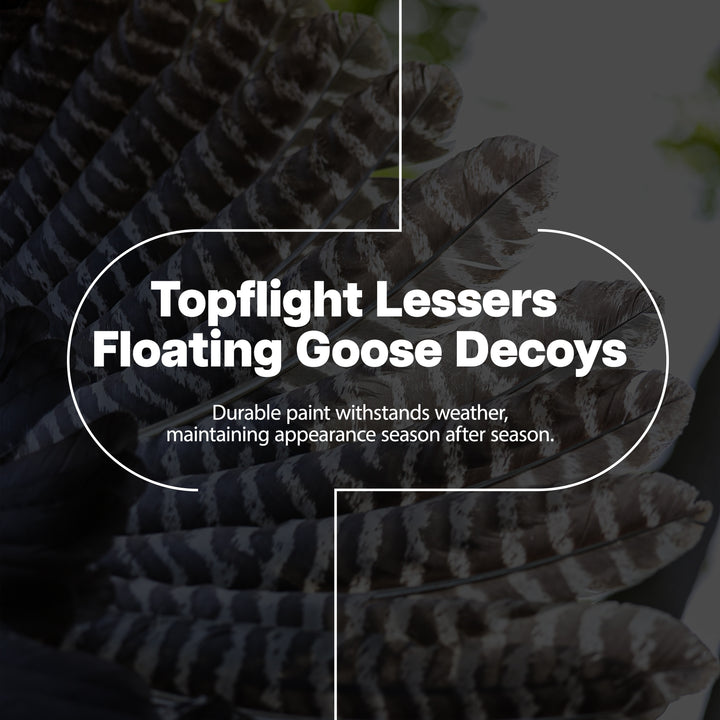 Topflight Lessers Floating Goose Decoys

Durable paint withstands weather, maintaining appearance season after season.