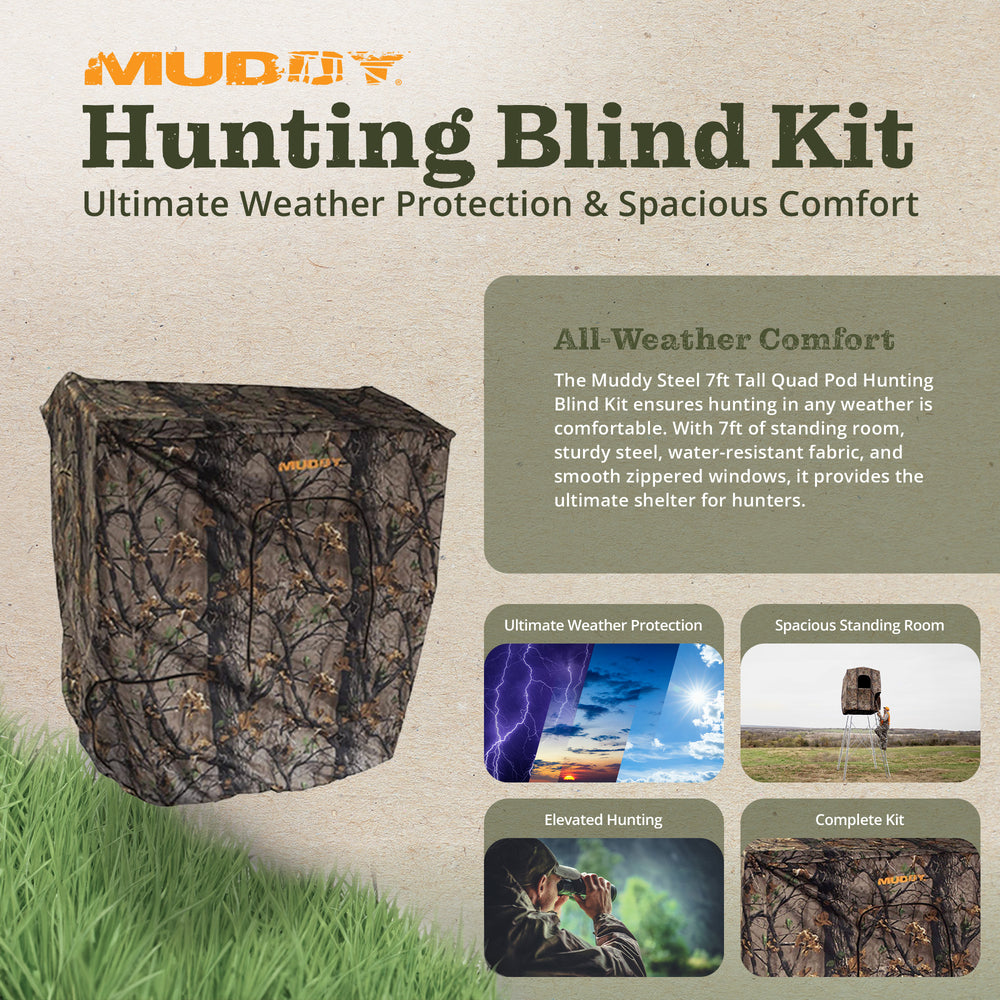 MUDDY
Hunting Blind Kit
Ultimate Weather Protection & Spacious Comfort

MUDDY

All-Weather Comfort
The Muddy Steel 7ft Tall Quad Pod Hunting Blind Kit ensures hunting in any weather is comfortable. With 7ft of standing room, sturdy steel, water-resistant fabric, and smooth zippered windows, it provides the ultimate shelter for hunters.

Ultimate Weather Protection

Spacious Standing Room

Elevated Hunting

Complete Kit

MUDDY