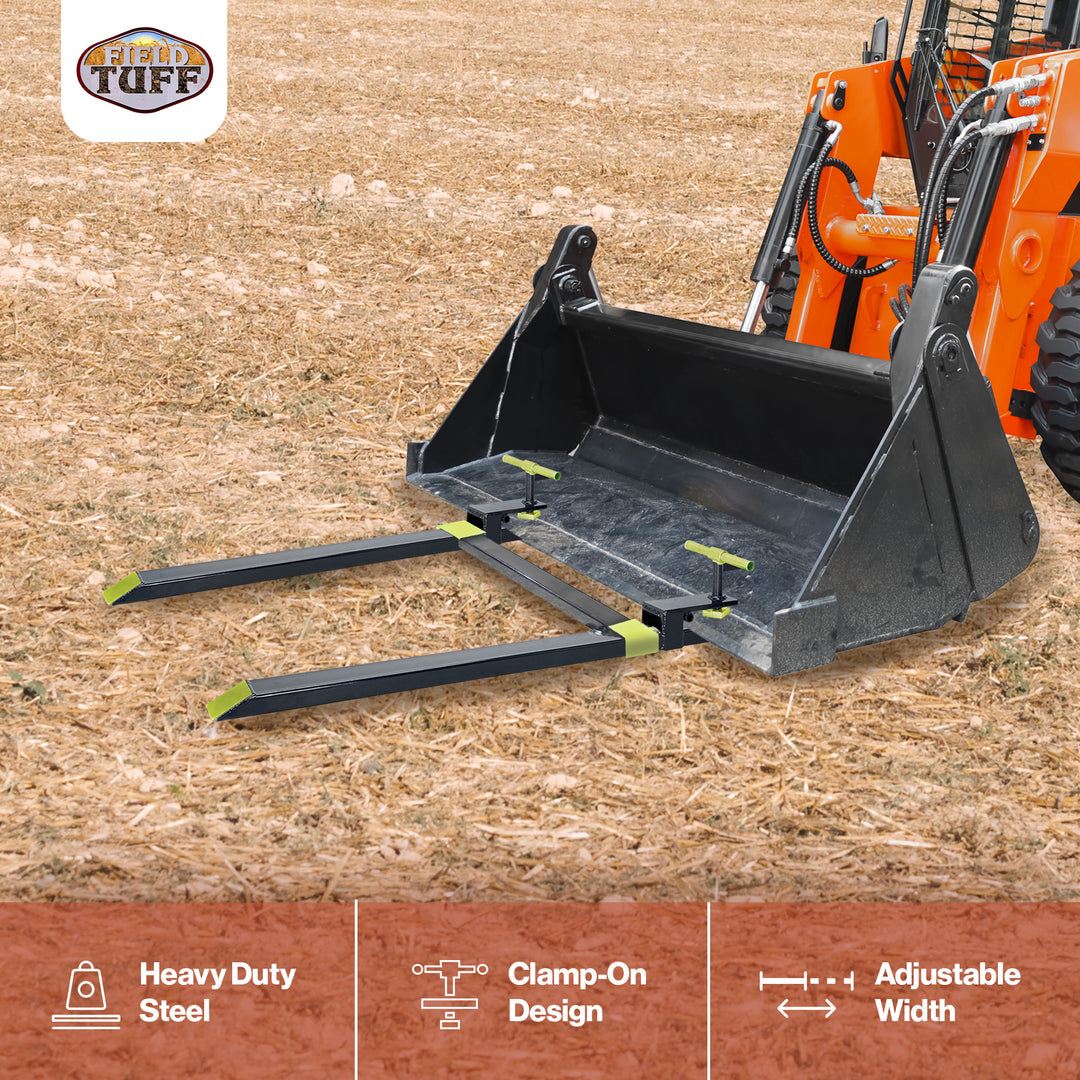 FIELD TUFF

Heavy Duty Steel

Clamp-On Design

Adjustable Width