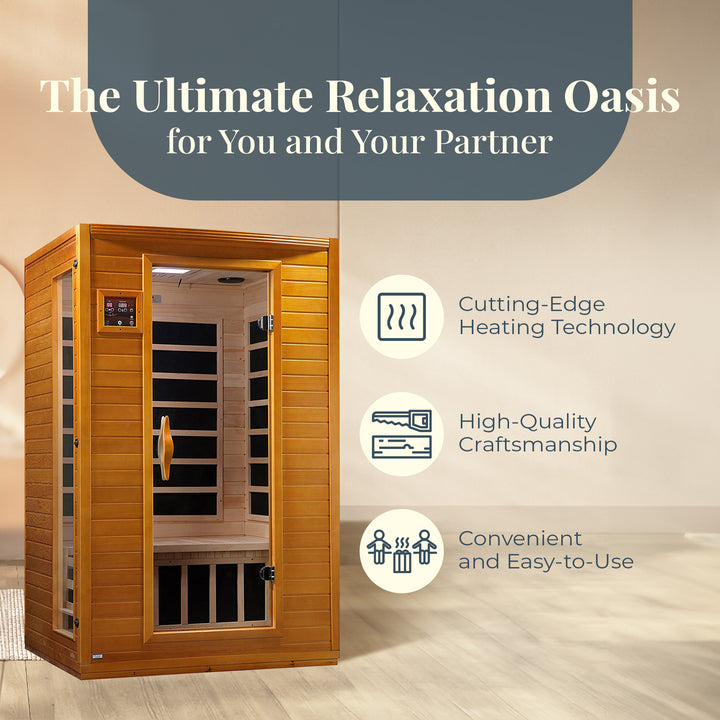 The Ultimate Relaxation Oasis
for You and Your Partner

Cutting-Edge Heating Technology

High-Quality Craftsmanship

Convenient and Easy-to-Use