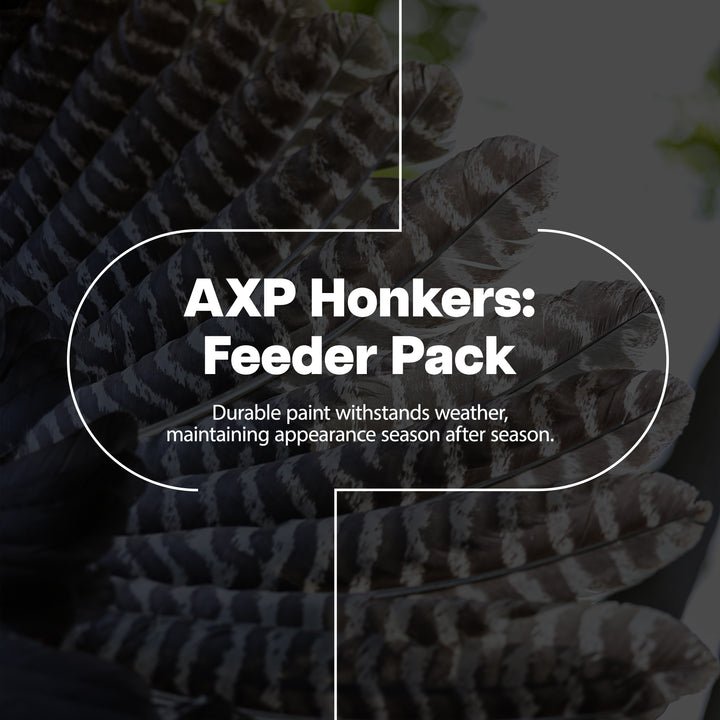 AXP Honkers: Feeder Pack

Durable paint withstands weather, maintaining appearance season after season.