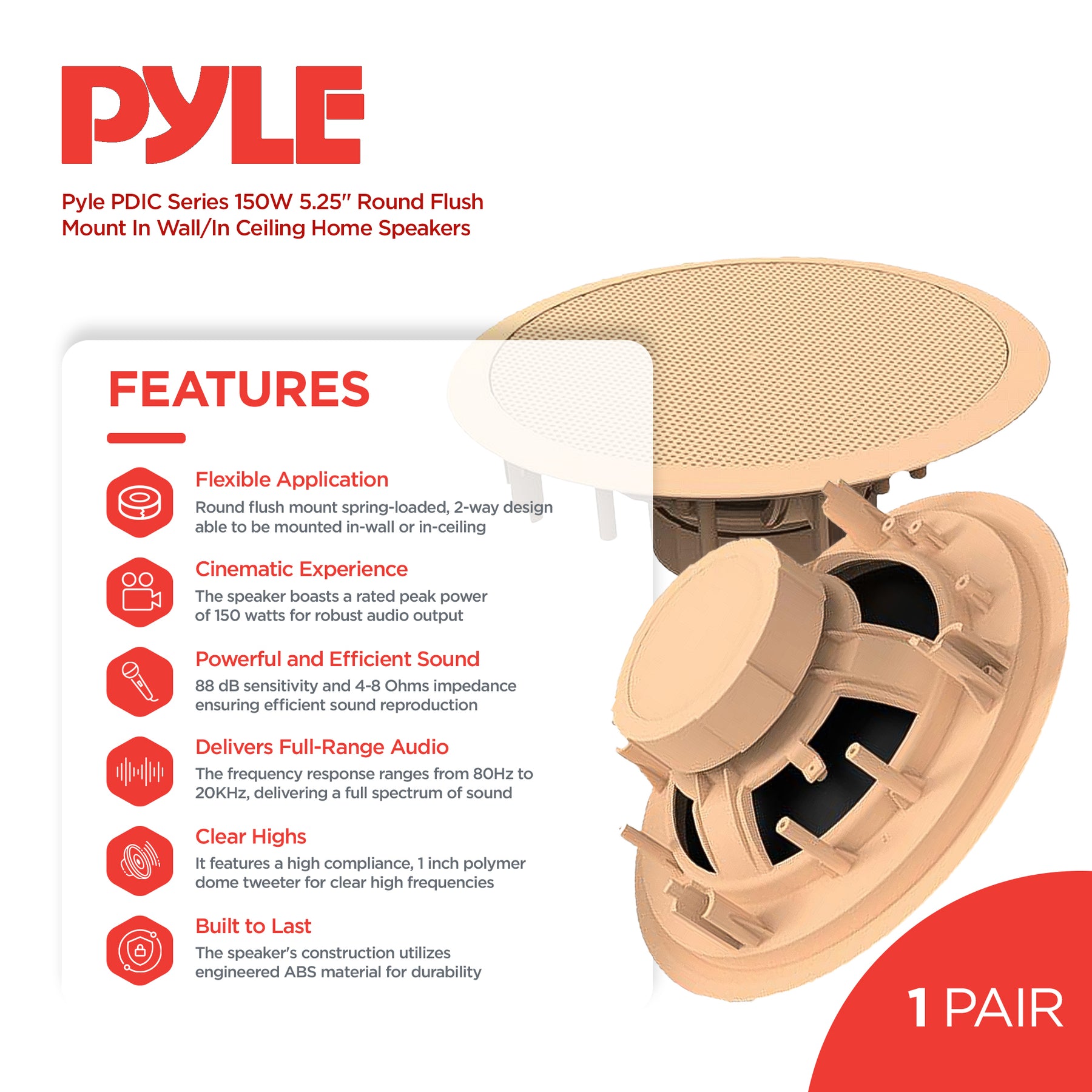 PYLE

Pyle PDIC Series 150W 5.25" Round Flush Mount In Wall/In Ceiling Home Speakers

FEATURES

Flexible Application
Round flush mount spring-loaded, 2-way design able to be mounted in-wall or in-ceiling

Cinematic Experience
The speaker boasts a rated peak power of 150 watts for robust audio output

Powerful and Efficient Sound
88 dB sensitivity and 4-8 Ohms impedance ensuring efficient sound reproduction

Delivers Full-Range Audio
The frequency response ranges from 80Hz to 20KHz, delivering a full spectrum of sound

Clear Highs
It features a high compliance, 1 inch polymer dome tweeter for clear high frequencies

Built to Last
The speaker's construction utilizes engineered ABS material for durability

1 PAIR