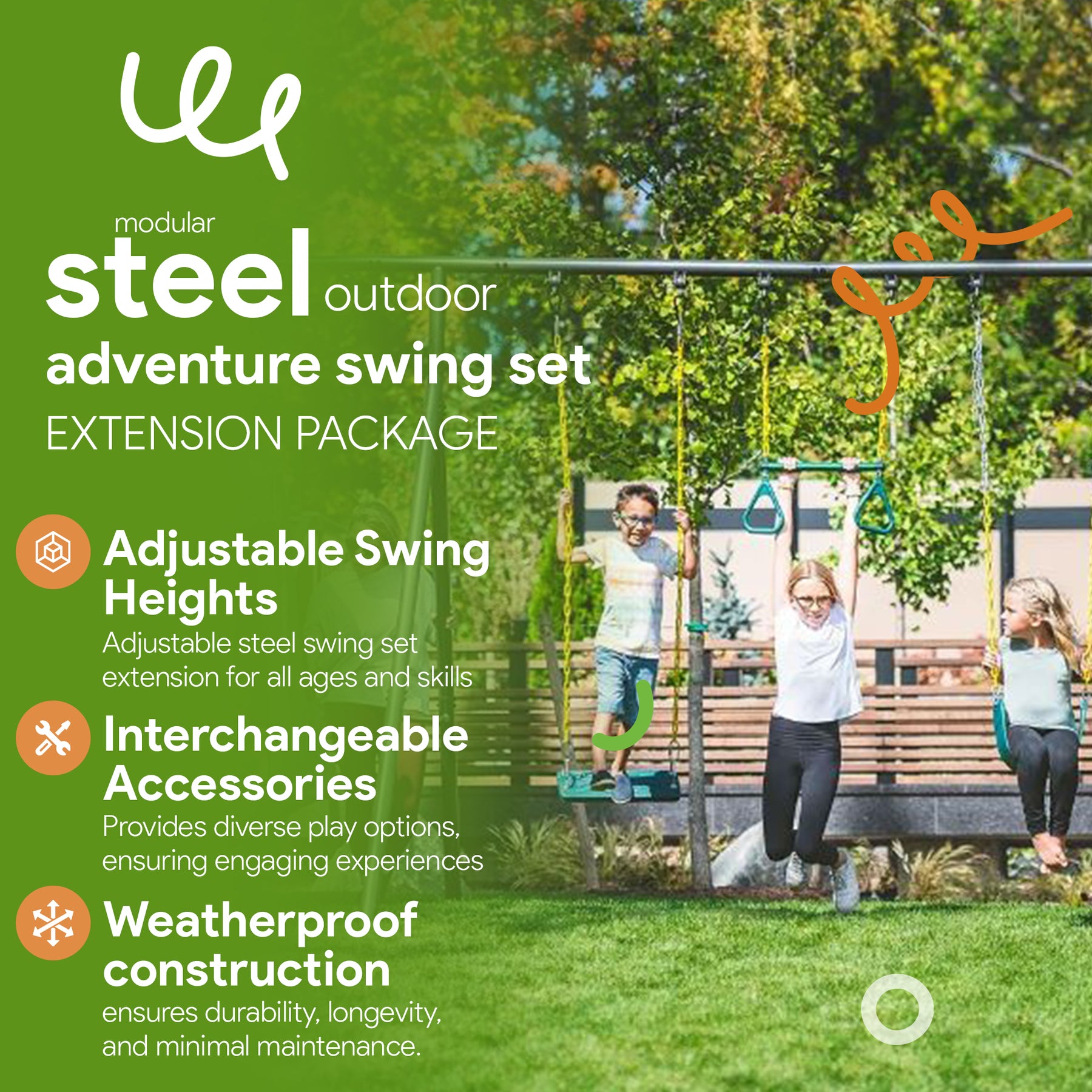 modular
steel outdoor
adventure swing set
EXTENSION PACKAGE

Adjustable Swing Heights
Adjustable steel swing set extension for all ages and skills

Interchangeable Accessories
Provides diverse play options, ensuring engaging experiences

Weatherproof construction
ensures durability, longevity, and minimal maintenance.