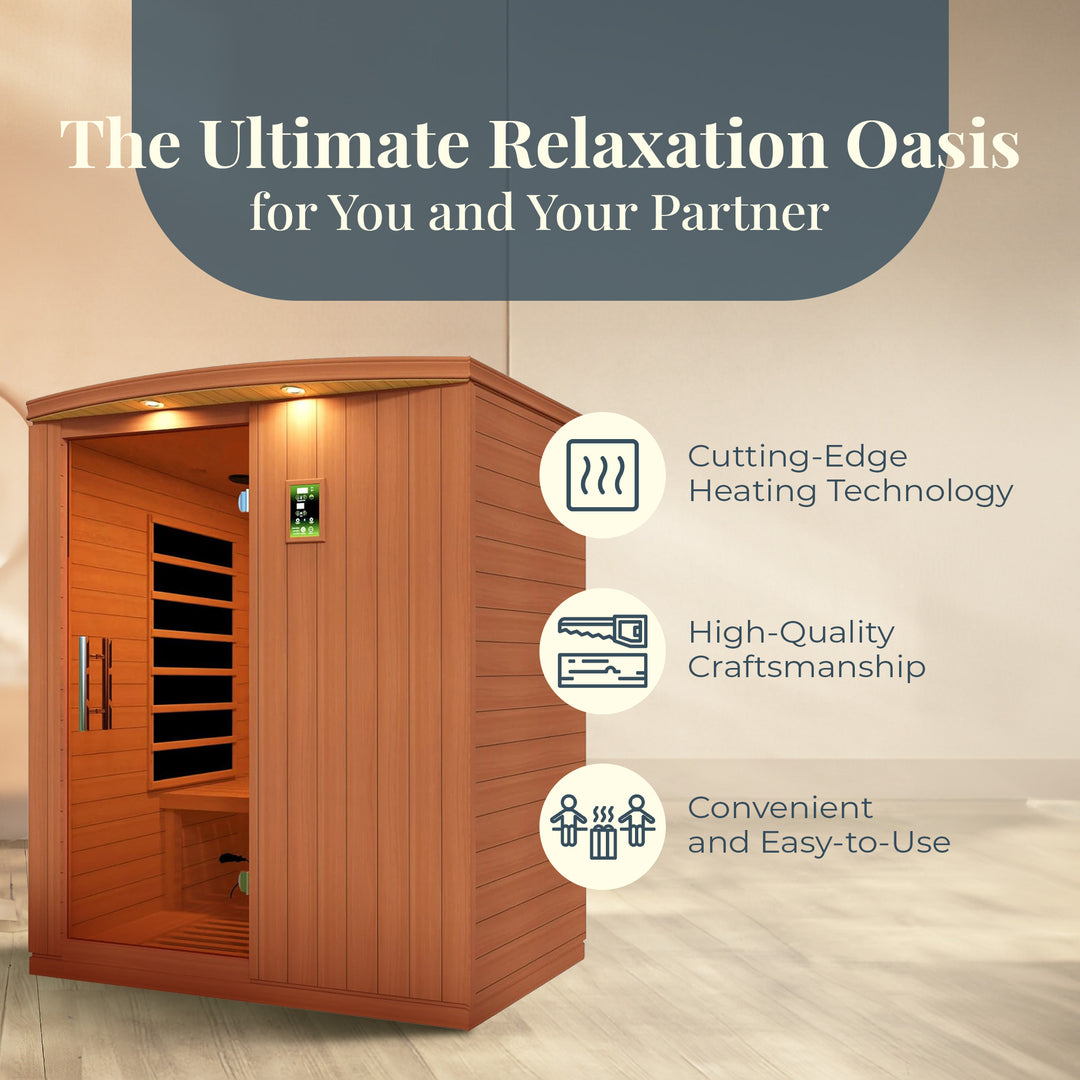 The Ultimate Relaxation Oasis
for You and Your Partner

Cutting-Edge Heating Technology

High-Quality Craftsmanship

Convenient and Easy-to-Use