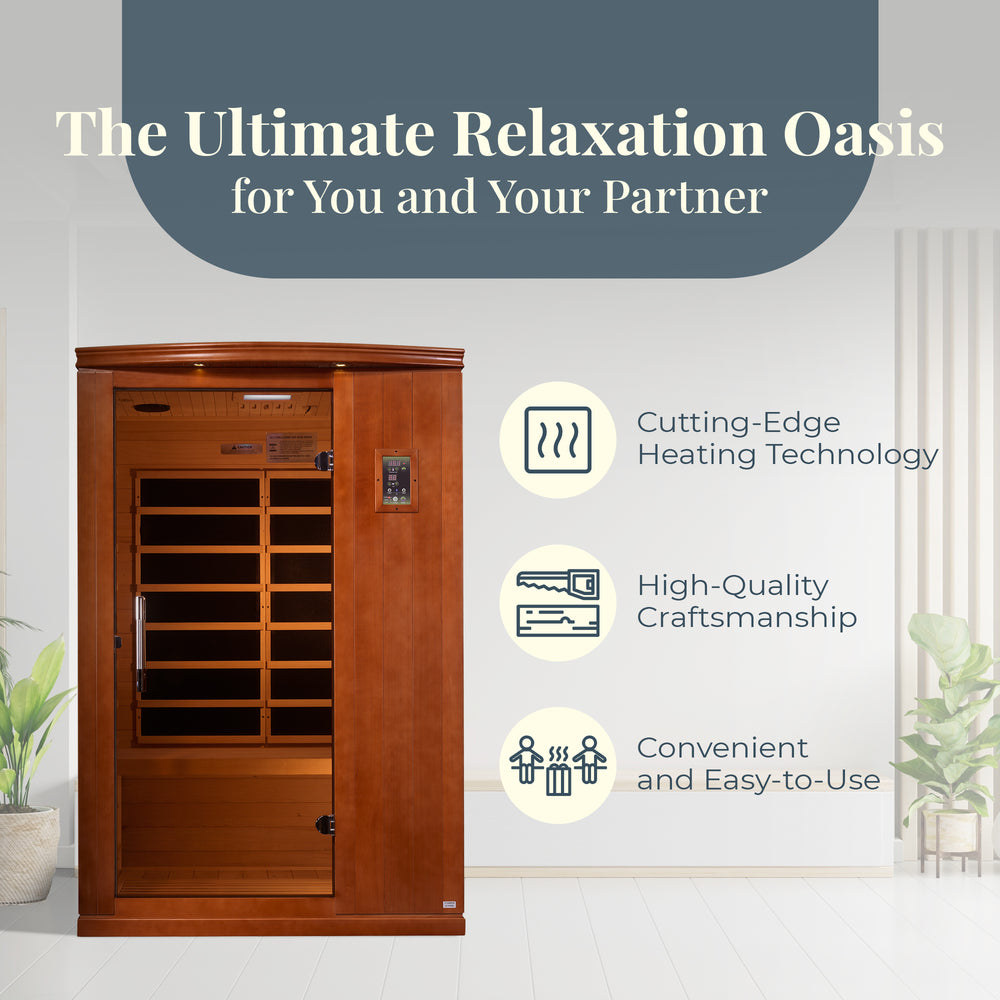 The Ultimate Relaxation Oasis
for You and Your Partner

Cutting-Edge Heating Technology

High-Quality Craftsmanship

Convenient and Easy-to-Use