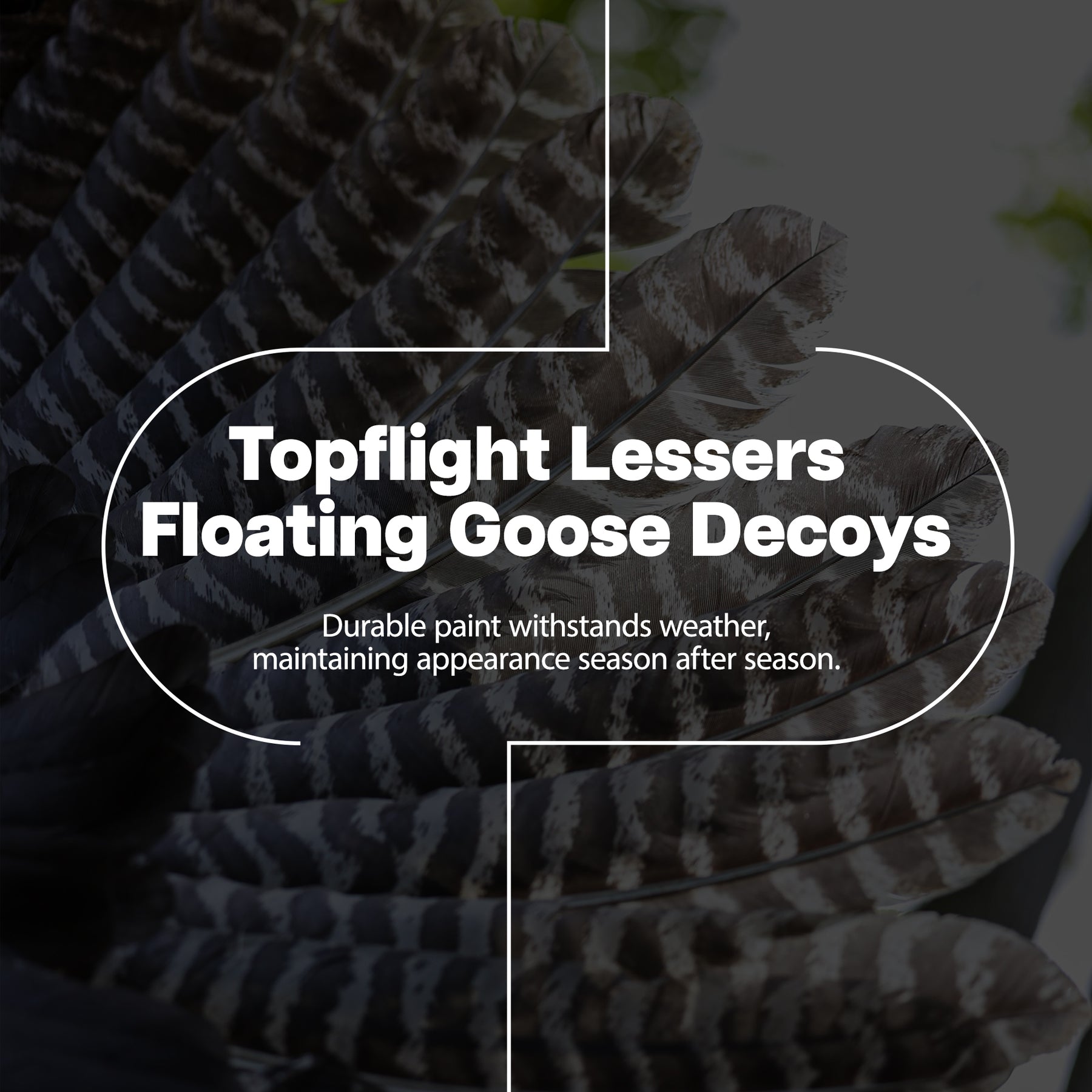 Topflight Lessers Floating Goose Decoys

Durable paint withstands weather, maintaining appearance season after season.