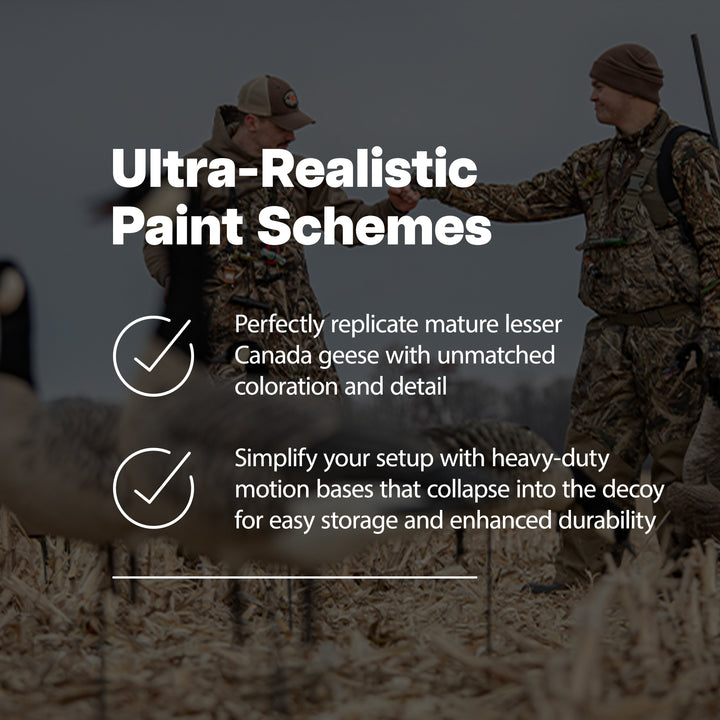 Ultra-Realistic Paint Schemes

Perfectly replicate mature lesser Canada geese with unmatched coloration and detail

Simplify your setup with heavy-duty motion bases that collapse into the decoy for easy storage and enhanced durability