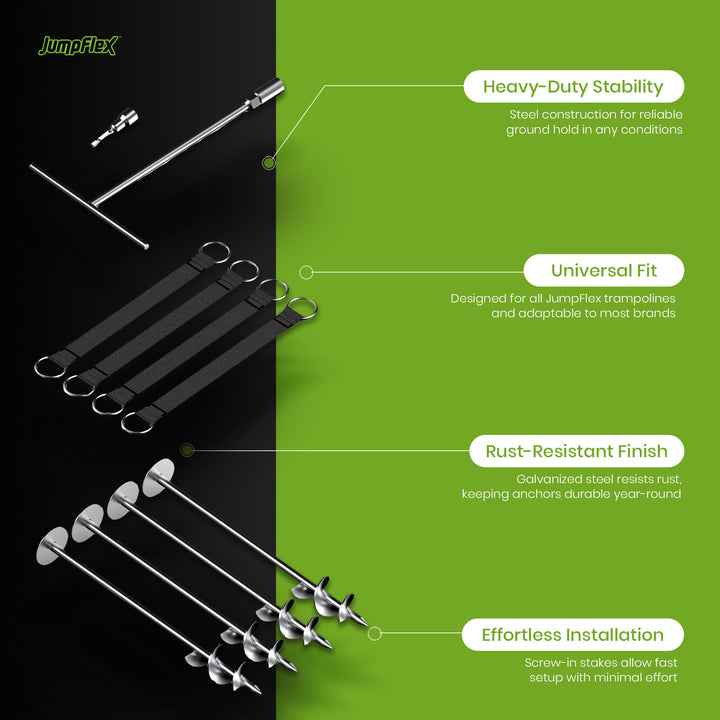 JumpFlex

Heavy-Duty Stability

Steel construction for reliable ground hold in any conditions

Universal Fit

Designed for all JumpFlex trampolines and adaptable to most brands

Rust-Resistant Finish

Galvanized steel resists rust, keeping anchors durable year-round

Effortless Installation

Screw-in stakes allow fast setup with minimal effort