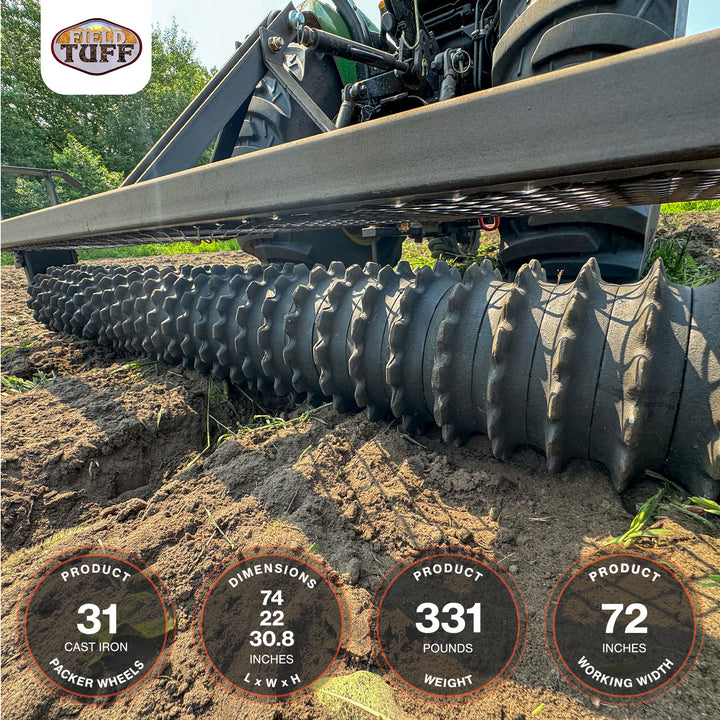 FIELD TUFF

PRODUCT
31
CAST IRON
PACKER WHEELS

DIMENSIONS
74
22
30.8
INCHES
L x W x H

PRODUCT
331
POUNDS
WEIGHT

PRODUCT
72
INCHES
WORKING WIDTH