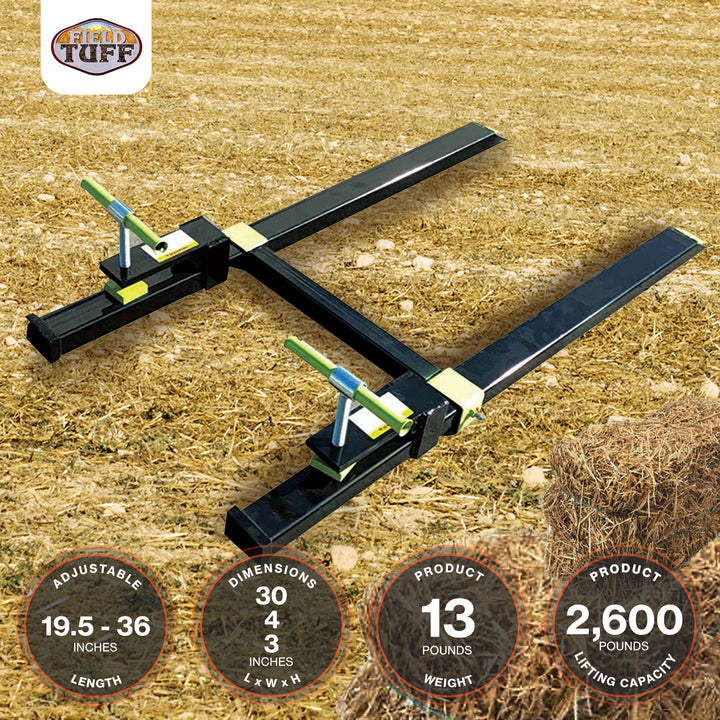 FIELD TUFF

ADJUSTABLE
19.5 - 36
INCHES
LENGTH

DIMENSIONS
30
4
3
INCHES
L x W x H

PRODUCT
13
POUNDS
WEIGHT

PRODUCT
2,600
POUNDS
LIFTING CAPACITY