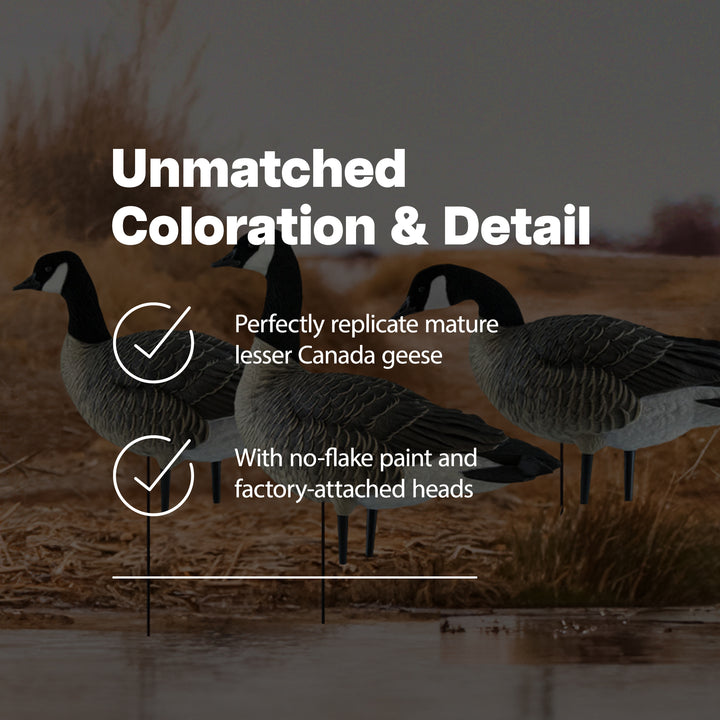 Unmatched Coloration & Detail

Perfectly replicate mature lesser Canada geese

With no-flake paint and factory-attached heads