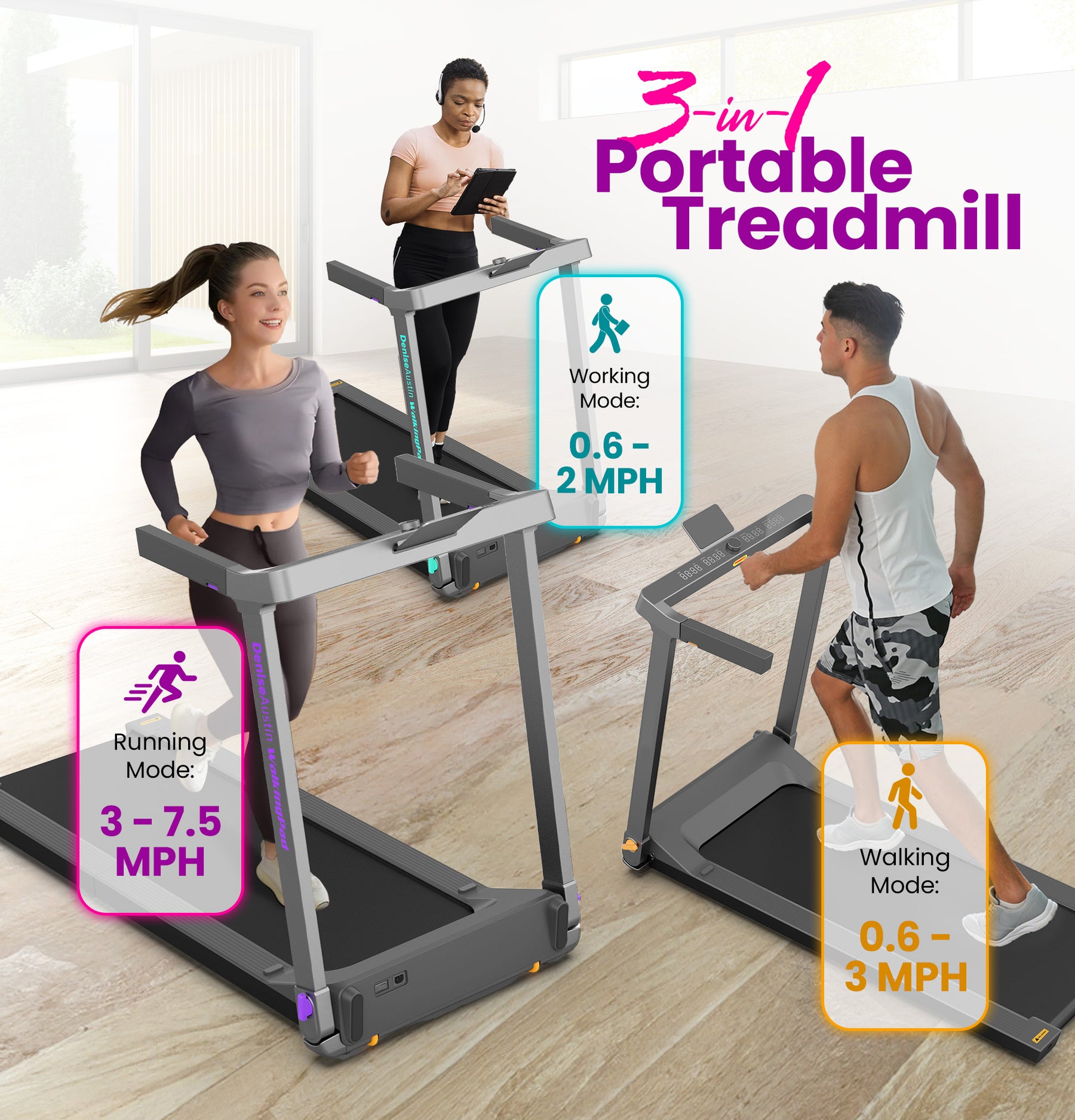 3-in-1
Portable Treadmill

DeniseAustin WalkingPad

Working Mode:
0.6 - 2 MPH

DeniseAustin WalkingPad

Running Mode:
3 - 7.5 MPH

Walking Mode:
0.6 - 3 MPH