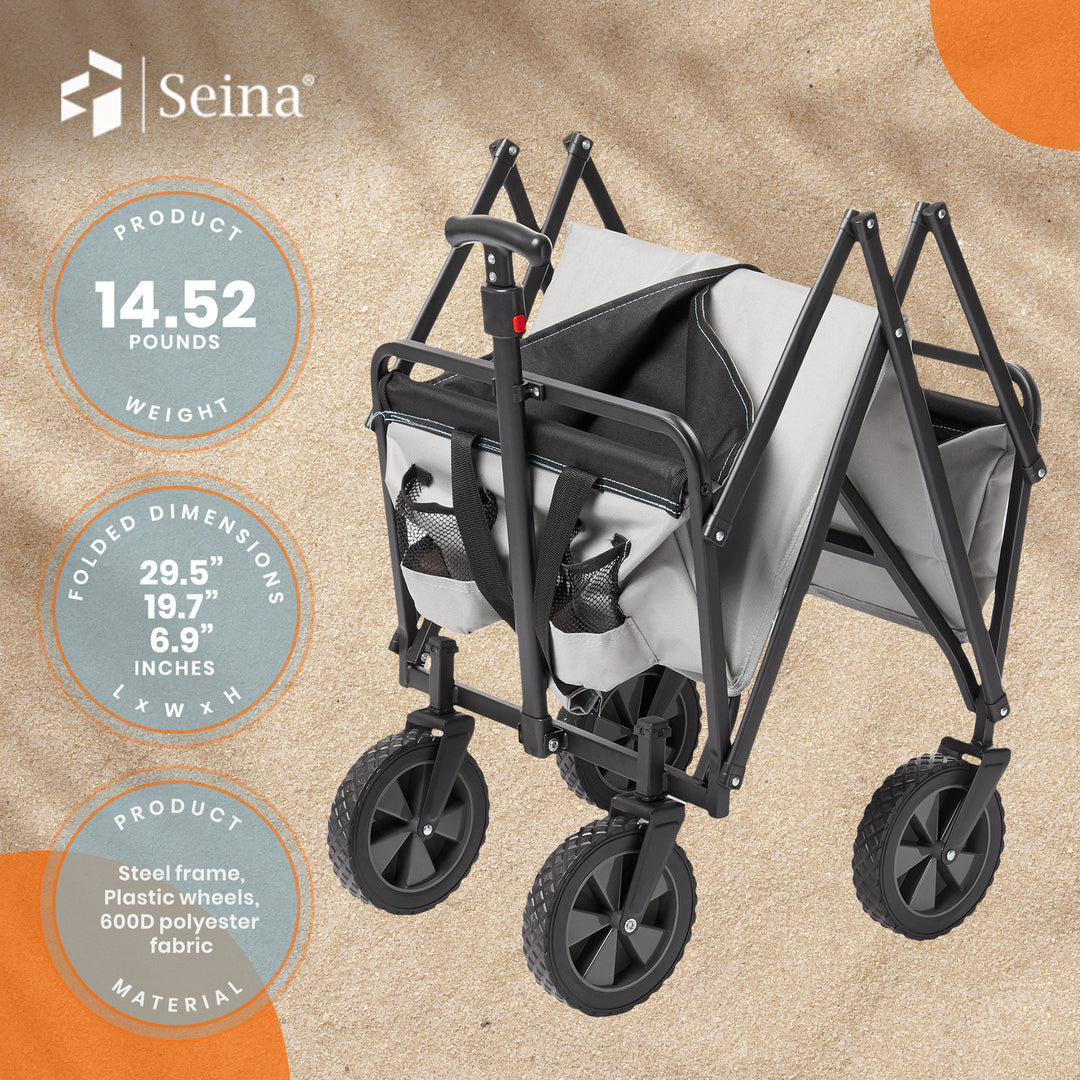 Seina®

PRODUCT
14.52
POUNDS
WEIGHT

FOLDED DIMENSIONS
29.5”
19.7”
6.9”
INCHES
L x W x H

PRODUCT
Steel frame, Plastic wheels, 600D polyester fabric
MATERIAL