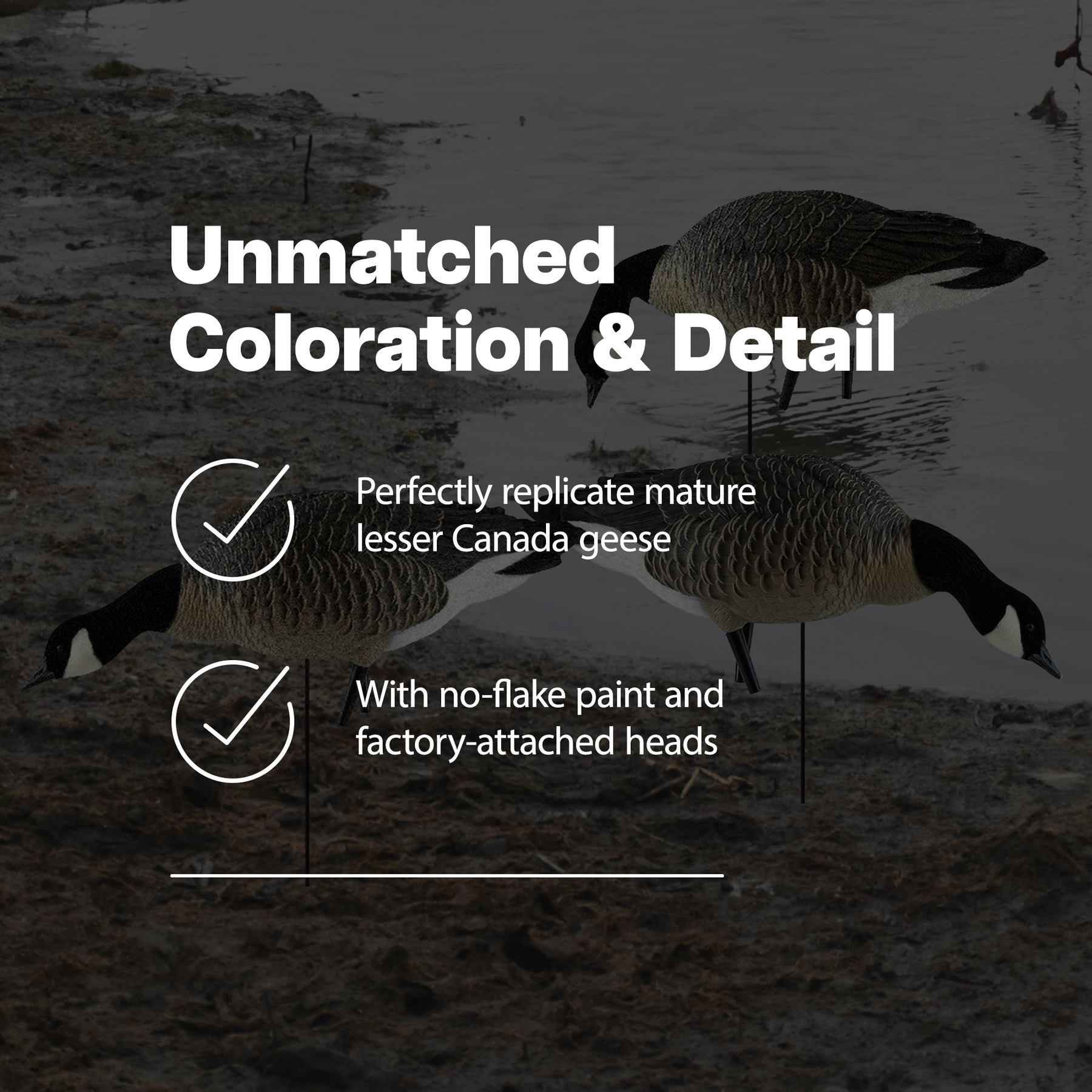 Unmatched Coloration & Detail

Perfectly replicate mature lesser Canada geese

With no-flake paint and factory-attached heads