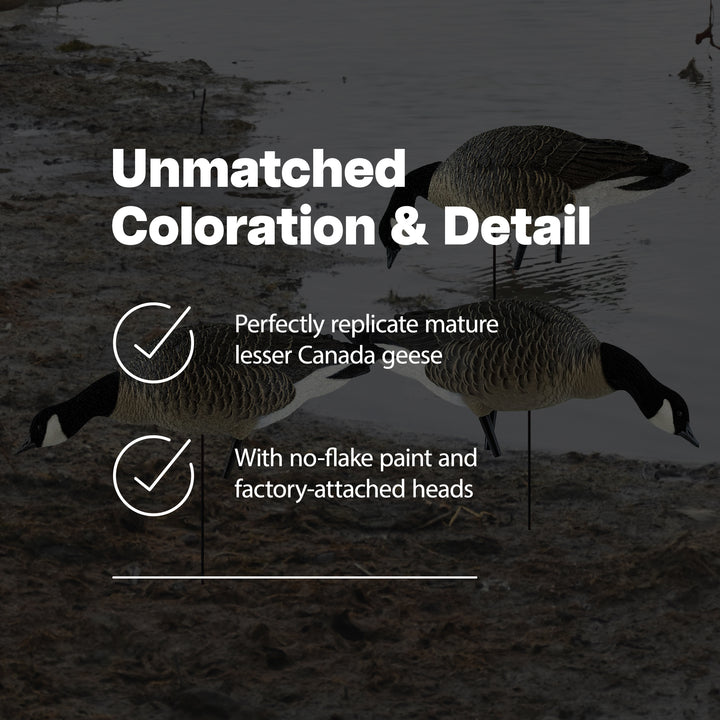 Unmatched Coloration & Detail

Perfectly replicate mature lesser Canada geese

With no-flake paint and factory-attached heads