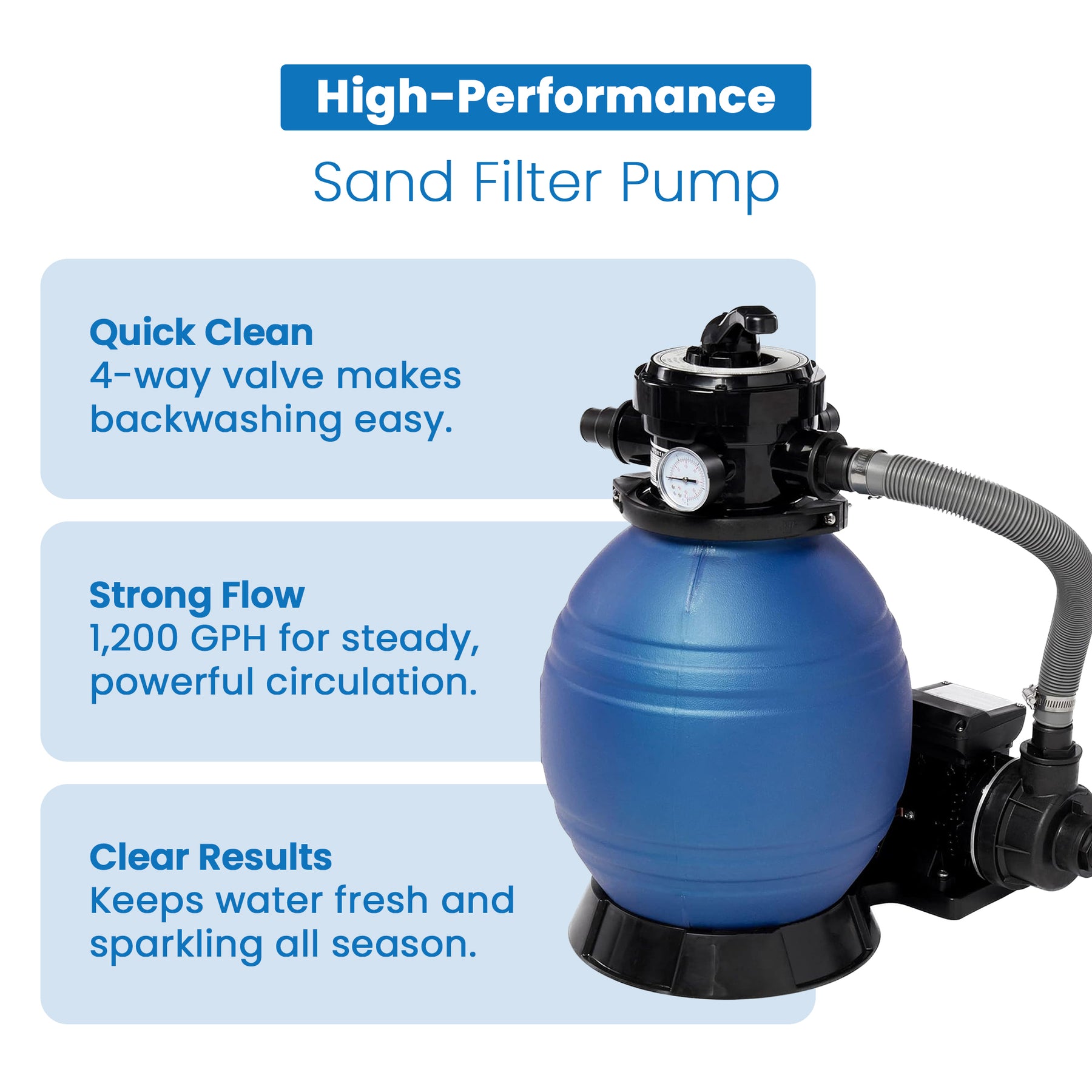 High-Performance

Sand Filter Pump

Quick Clean
4-way valve makes backwashing easy.

Strong Flow
1,200 GPH for steady, powerful circulation.

Clear Results
Keeps water fresh and sparkling all season.