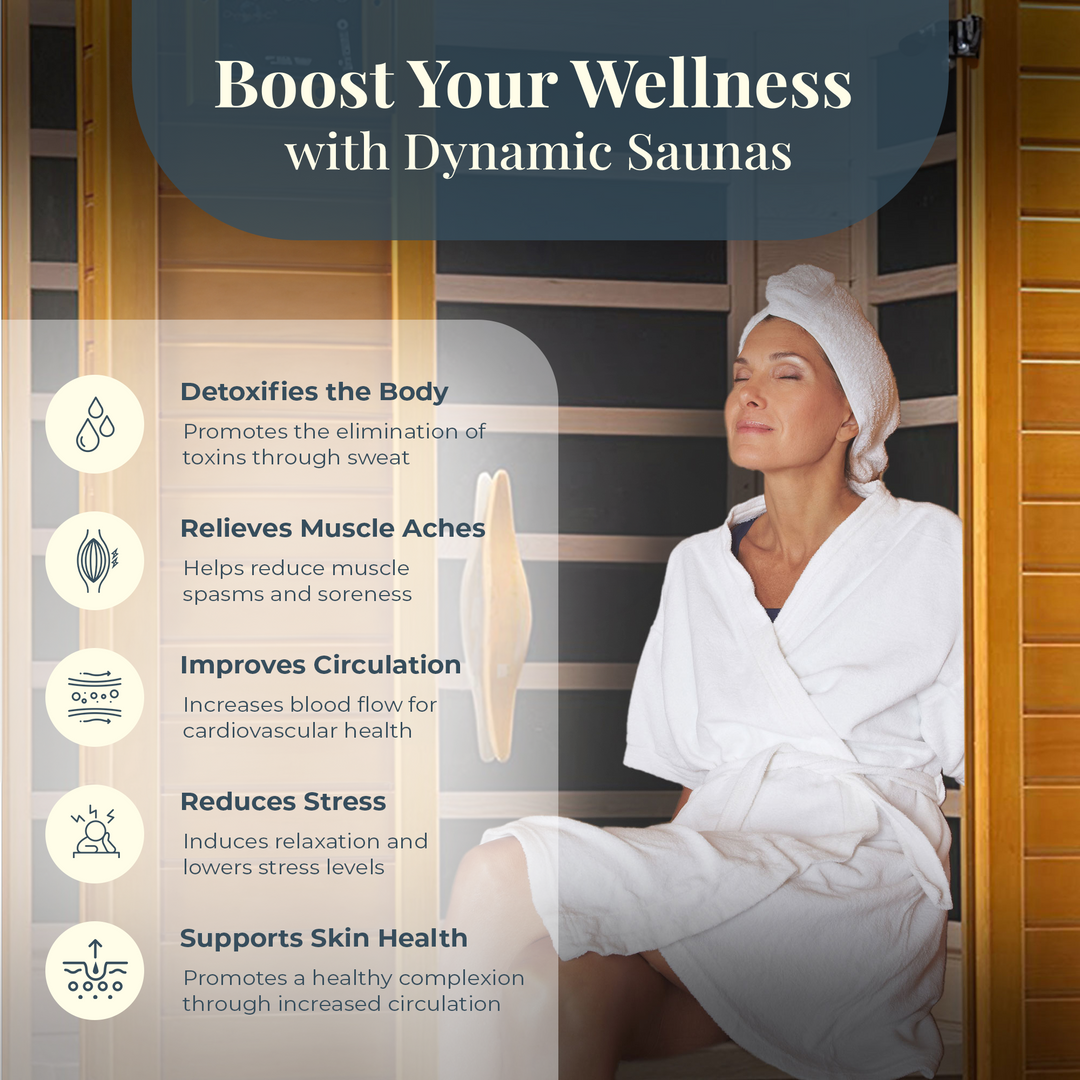 Boost Your Wellness
with Dynamic Saunas

Detoxifies the Body
Promotes the elimination of toxins through sweat

Relieves Muscle Aches
Helps reduce muscle spasms and soreness

Improves Circulation
Increases blood flow for cardiovascular health

Reduces Stress
Induces relaxation and lowers stress levels

Supports Skin Health
Promotes a healthy complexion through increased circulation