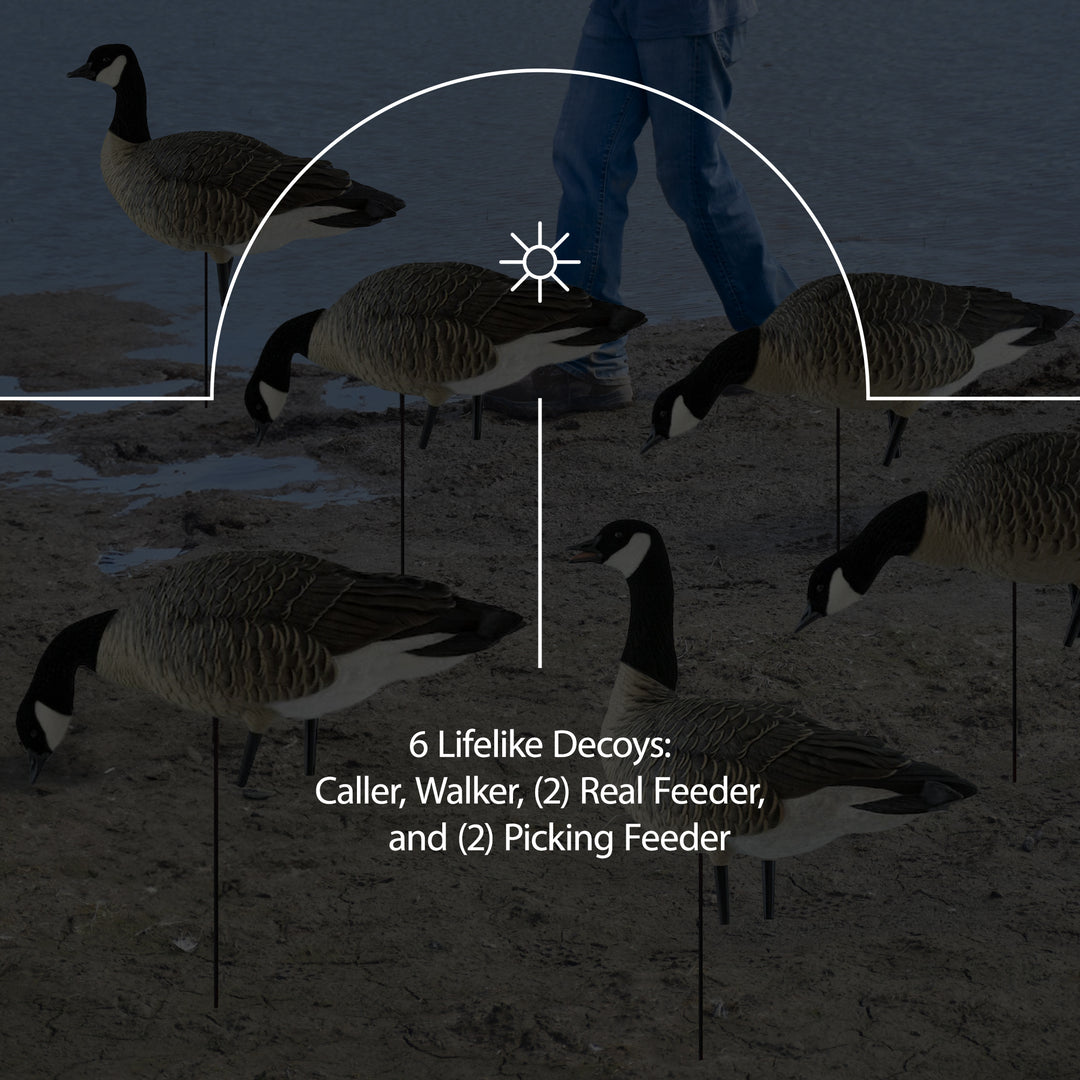 6 Lifelike Decoys:
Caller, Walker, (2) Real Feeder, and (2) Picking Feeder