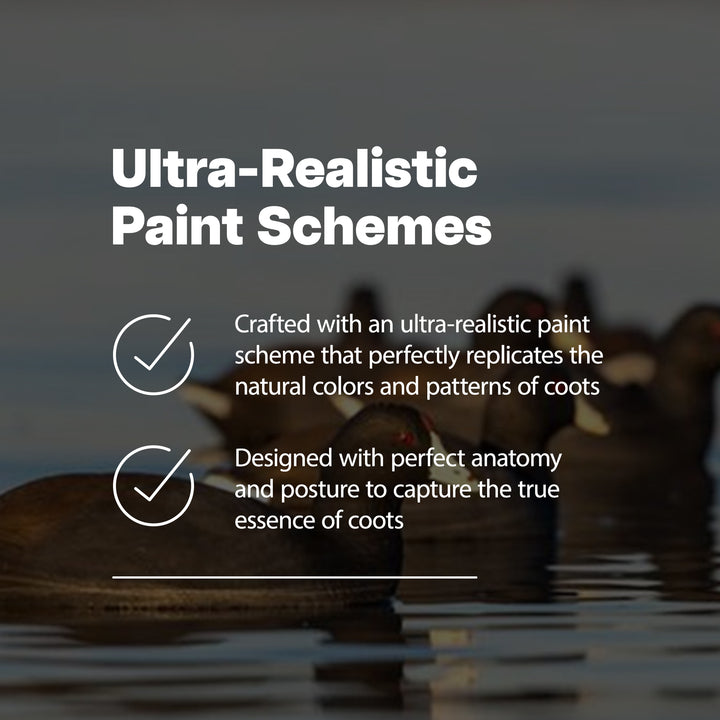 Ultra-Realistic Paint Schemes

Crafted with an ultra-realistic paint scheme that perfectly replicates the natural colors and patterns of coots

Designed with perfect anatomy and posture to capture the true essence of coots